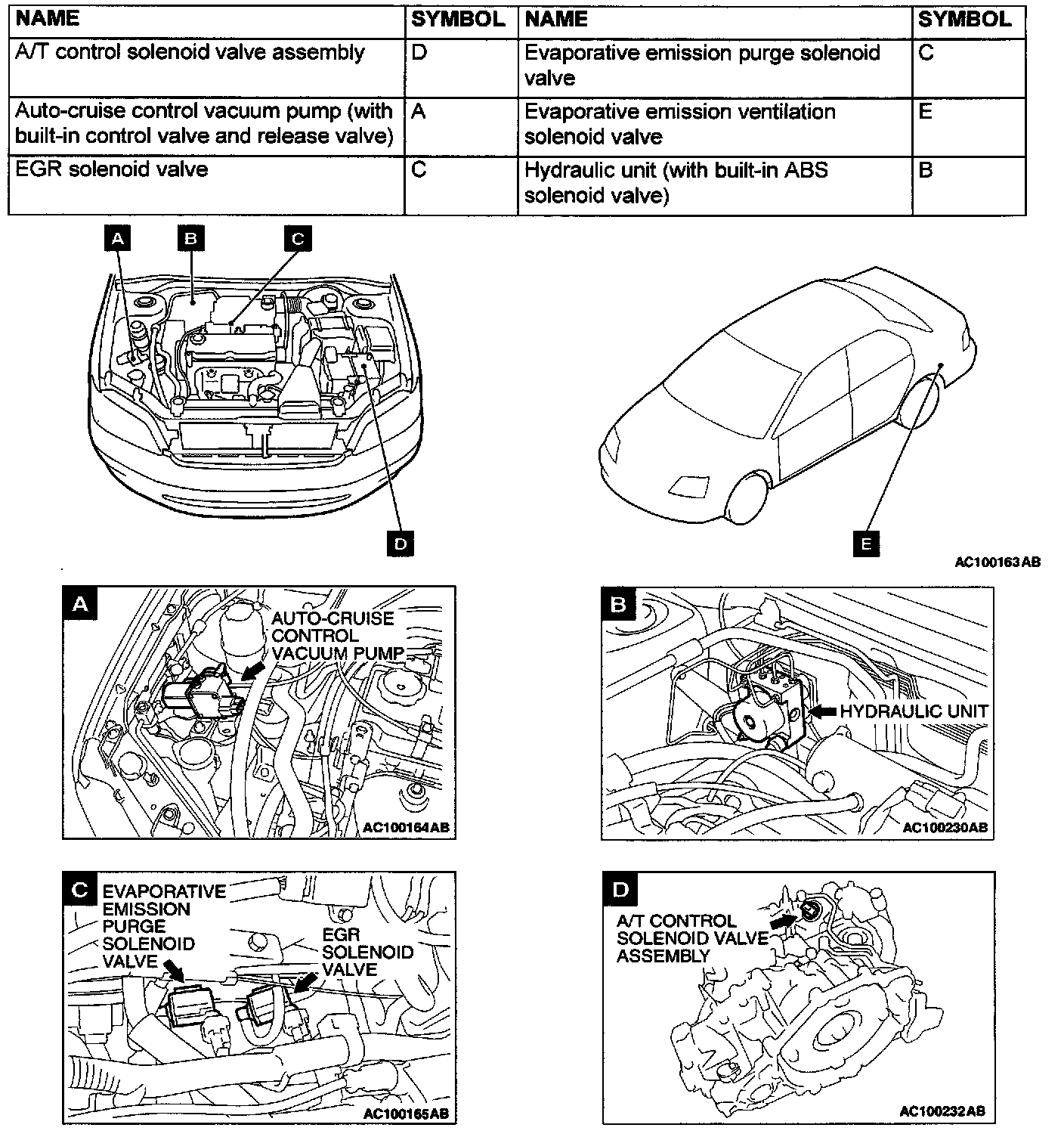 | NAME | SYMBOL | NAME | SYMBOL |
|---|---|---|---|
| A/T control solenoid valve assembly | D | Evaporative emission purge solenoid valve | C |
| Auto-cruise control vacuum pump (with built-in control valve and release valve) | A | Evaporative emission ventilation solenoid valve | E |
| EGR solenoid valve | C | Hydraulic unit (with built-in ABS solenoid valve) | B |

A B C

D

E

AC100163AB

A

AUTO-CRUISE CONTROL VACUUM PUMP

AC100164AB

B

HYDRAULIC UNIT

AC100230AB

C

EVAPORATIVE EMISSION PURGE SOLENOID VALVE

EGR SOLENOID VALVE

AC100165AB

D

A/T CONTROL SOLENOID VALVE ASSEMBLY

AC100232AB