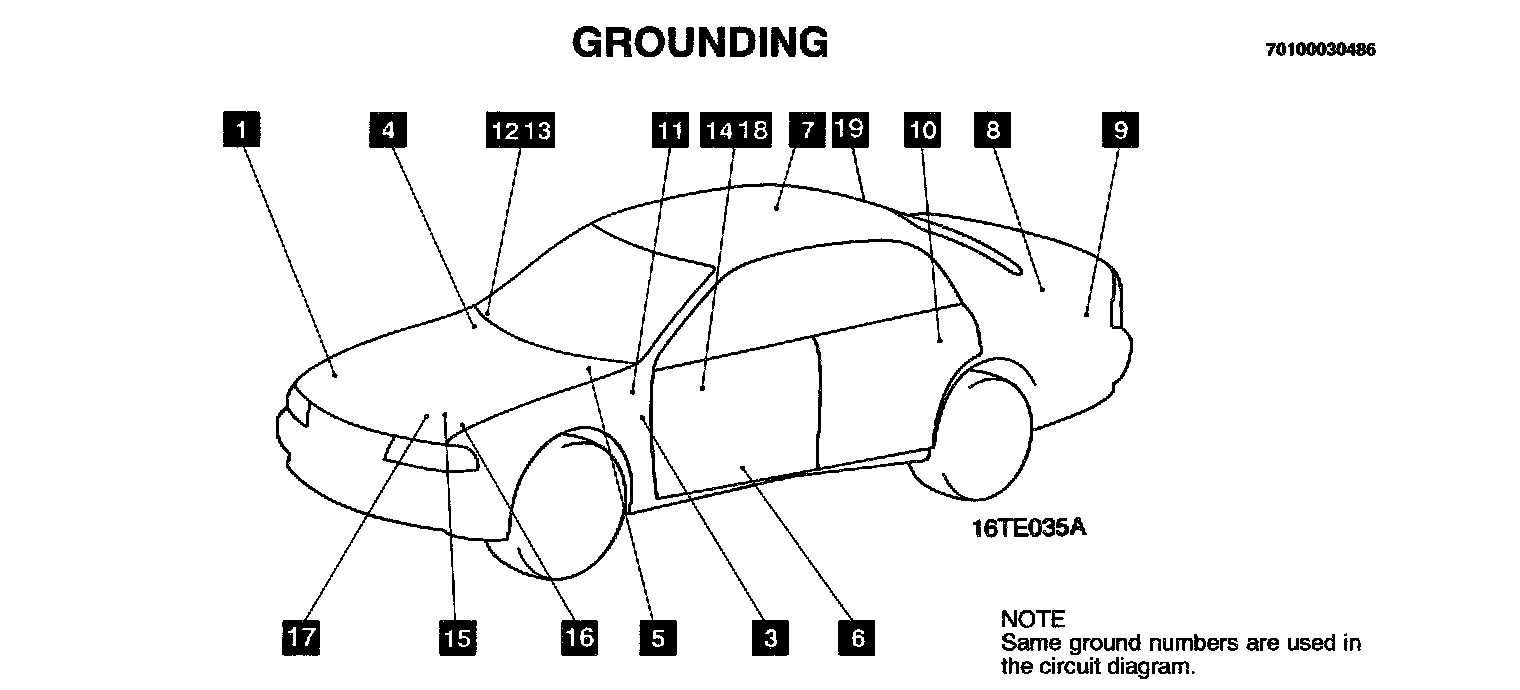 GROUNDING

70100030486

1 4 12 13 11 14 18 7 19 10 8 9

16TE035A

17 15 16 5 3 6

NOTE
Same ground numbers are used in the circuit diagram.