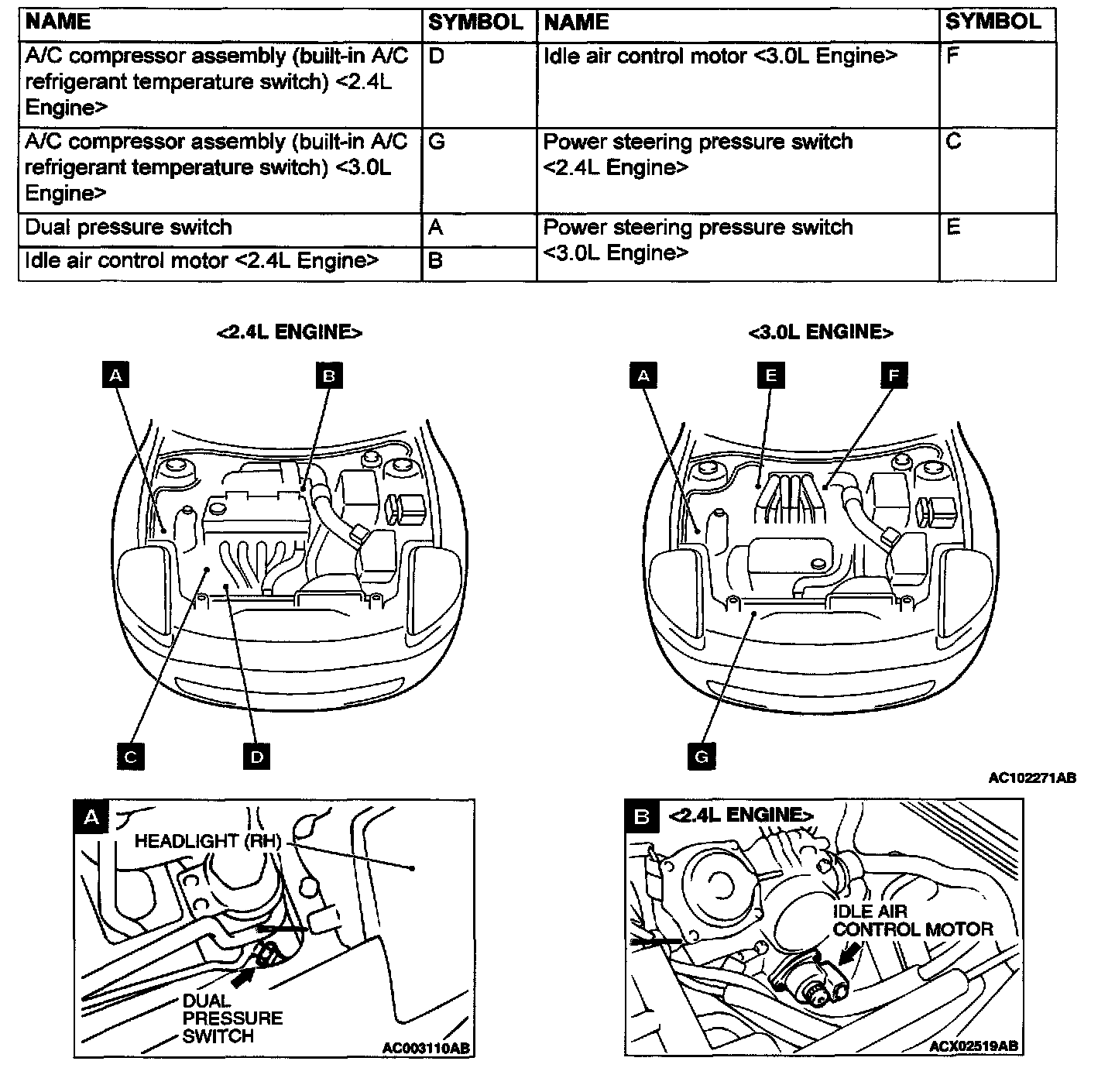 | NAME | SYMBOL | NAME | SYMBOL |
|---|---|---|---|
| A/C compressor assembly (built-in A/C refrigerant temperature switch) <2.4L Engine> | D | Idle air control motor <3.0L Engine> | F |
| A/C compressor assembly (built-in A/C refrigerant temperature switch) <3.0L Engine> | G | Power steering pressure switch <2.4L Engine> | C |
| Dual pressure switch | A | Power steering pressure switch <3.0L Engine> | E |
| Idle air control motor <2.4L Engine> | B | | |

<2.4L ENGINE>

A B C D

<3.0L ENGINE>

A E F G

AC102271AB

A

HEADLIGHT (RH)

DUAL PRESSURE SWITCH

AC003110AB

B <2.4L ENGINE>

IDLE AIR CONTROL MOTOR

ACX02519AB