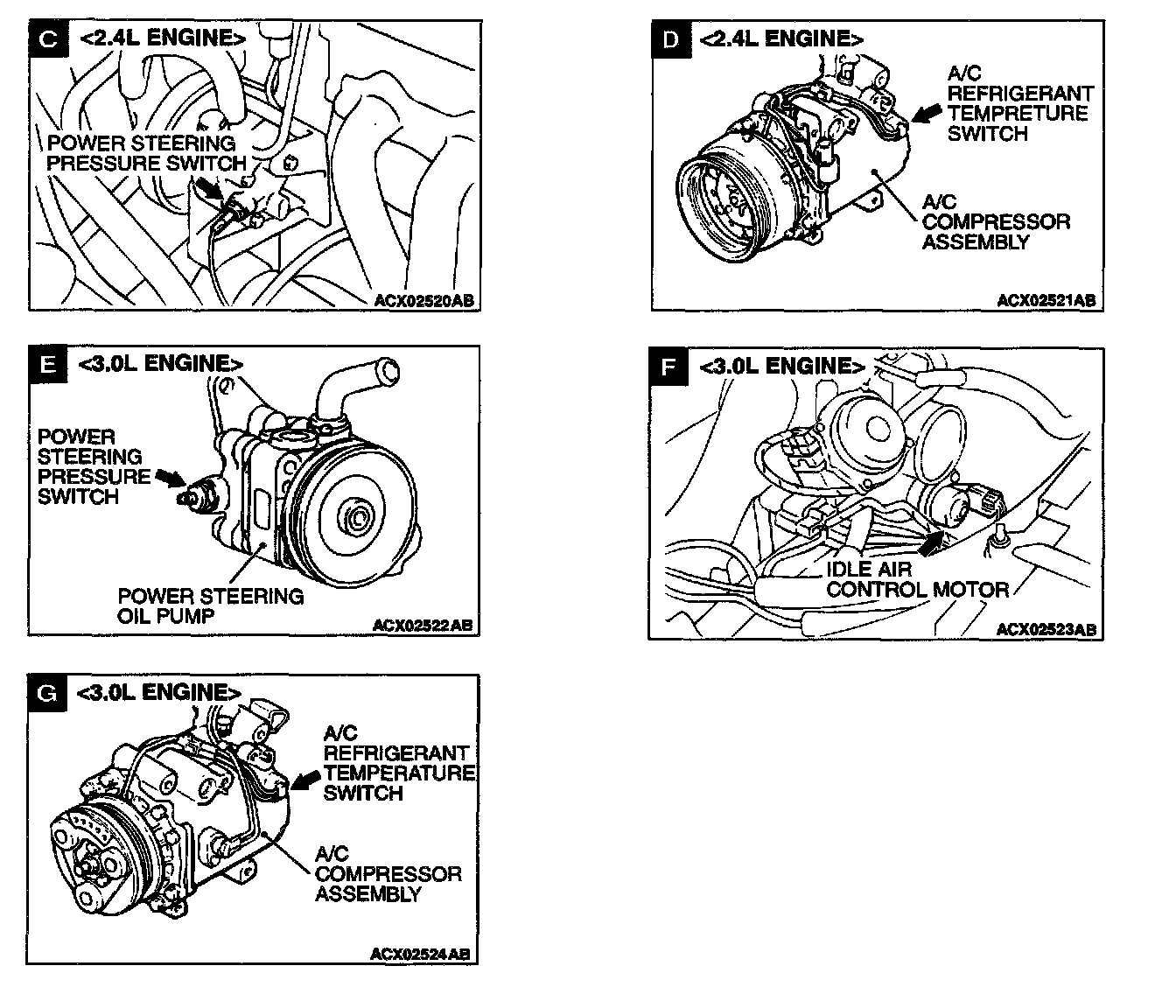 C <2.4L ENGINE>

POWER STEERING PRESSURE SWITCH

ACX02520AB

D <2.4L ENGINE>

A/C REFRIGERANT TEMPRETURE SWITCH

A/C COMPRESSOR ASSEMBLY

ACX02521AB

E <3.0L ENGINE>

POWER STEERING PRESSURE SWITCH

POWER STEERING OIL PUMP

ACX02522AB

F <3.0L ENGINE>

IDLE AIR CONTROL MOTOR

ACX02523AB

G <3.0L ENGINE>

A/C REFRIGERANT TEMPERATURE SWITCH

A/C COMPRESSOR ASSEMBLY

ACX02524AB