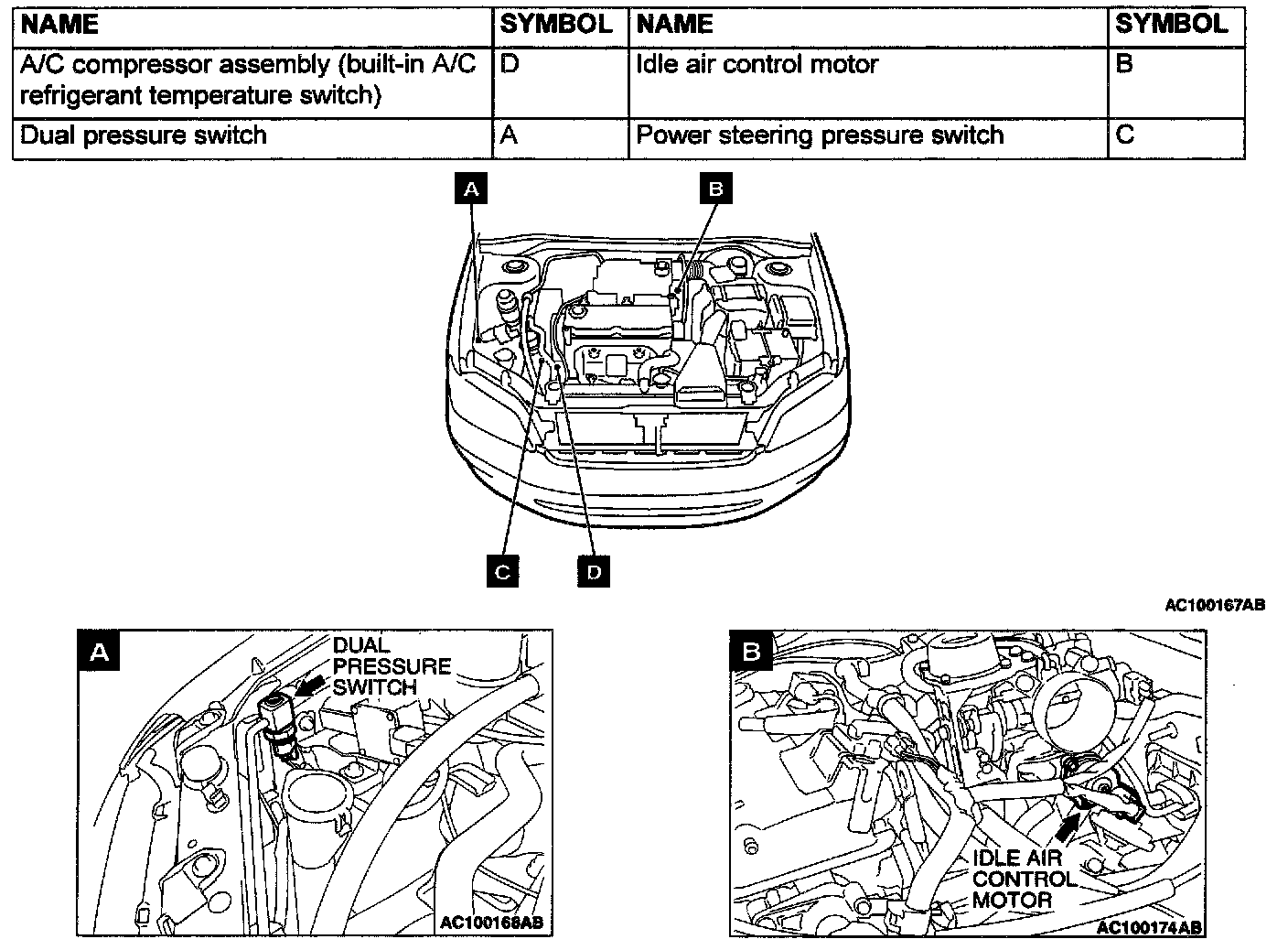 | NAME | SYMBOL | NAME | SYMBOL |
|---|---|---|---|
| A/C compressor assembly (built-in A/C refrigerant temperature switch) | D | Idle air control motor | B |
| Dual pressure switch | A | Power steering pressure switch | C |

A

B

C

D

AC100167AB

A

DUAL PRESSURE SWITCH

AC100168AB

B

IDLE AIR CONTROL MOTOR

AC100174AB