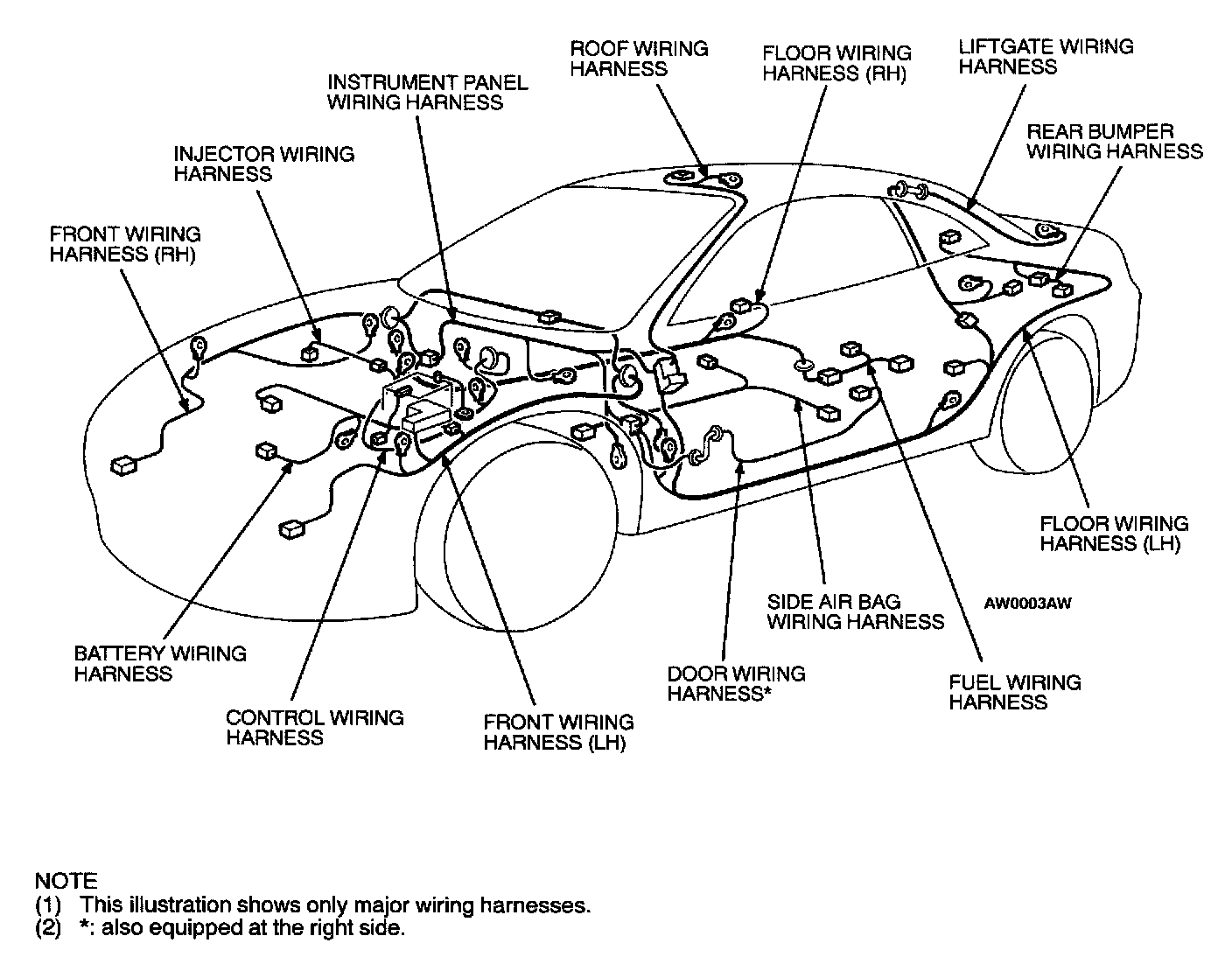 ROOF WIRING HARNESS

FLOOR WIRING HARNESS (RH)

LIFTGATE WIRING HARNESS

INSTRUMENT PANEL WIRING HARNESS

REAR BUMPER WIRING HARNESS

INJECTOR WIRING HARNESS

FRONT WIRING HARNESS (RH)

FLOOR WIRING HARNESS (LH)

SIDE AIR BAG WIRING HARNESS

AW0003AW

BATTERY WIRING HARNESS

DOOR WIRING HARNESS*

FUEL WIRING HARNESS

CONTROL WIRING HARNESS

FRONT WIRING HARNESS (LH)

NOTE
(1) This illustration shows only major wiring harnesses.
(2) *: also equipped at the right side.