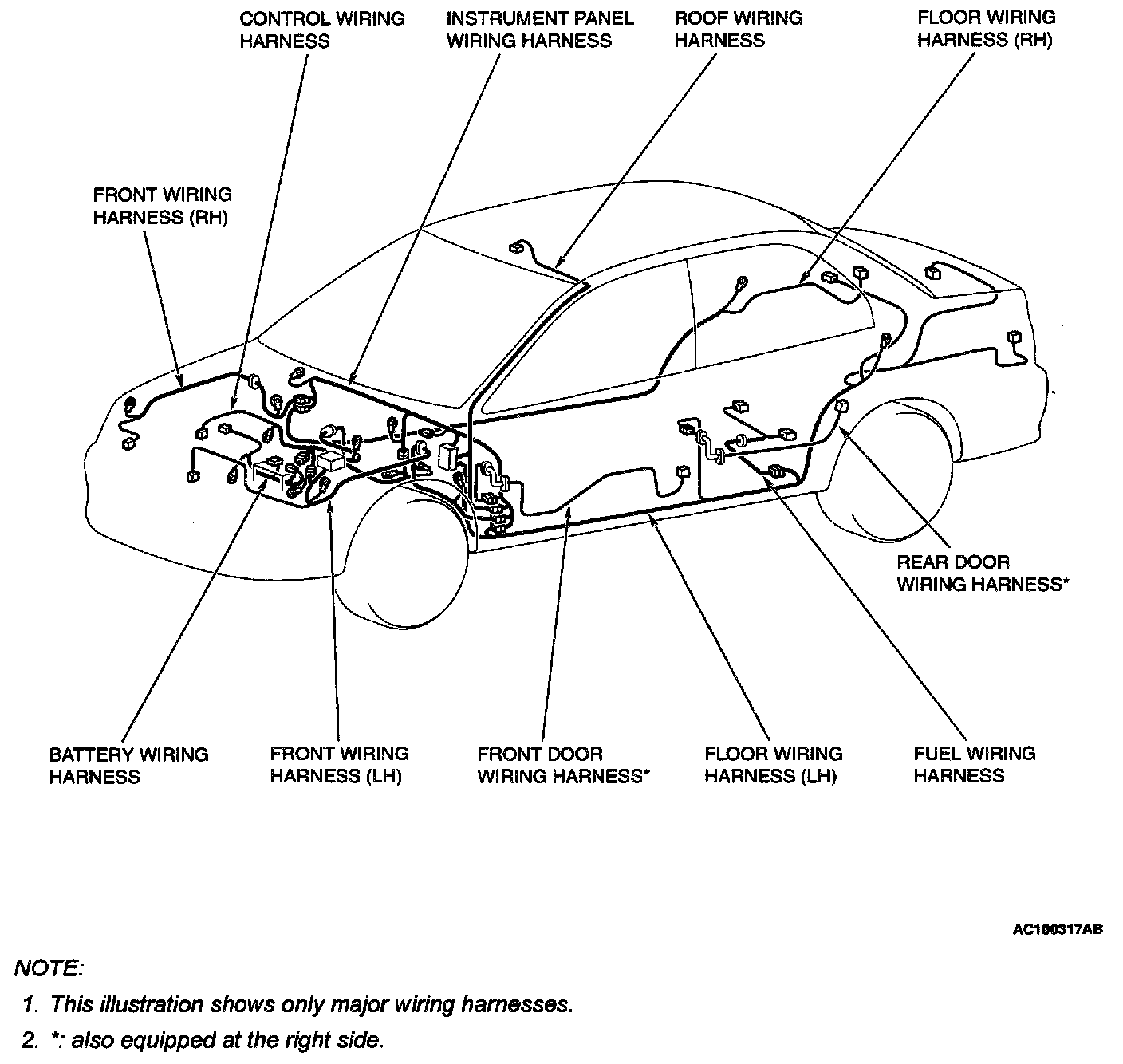 CONTROL WIRING HARNESS

INSTRUMENT PANEL WIRING HARNESS

ROOF WIRING HARNESS

FLOOR WIRING HARNESS (RH)

FRONT WIRING HARNESS (RH)

REAR DOOR WIRING HARNESS*

BATTERY WIRING HARNESS

FRONT WIRING HARNESS (LH)

FRONT DOOR WIRING HARNESS*

FLOOR WIRING HARNESS (LH)

FUEL WIRING HARNESS

AC100317AB

NOTE:

1. This illustration shows only major wiring harnesses.

2. *: also equipped at the right side.