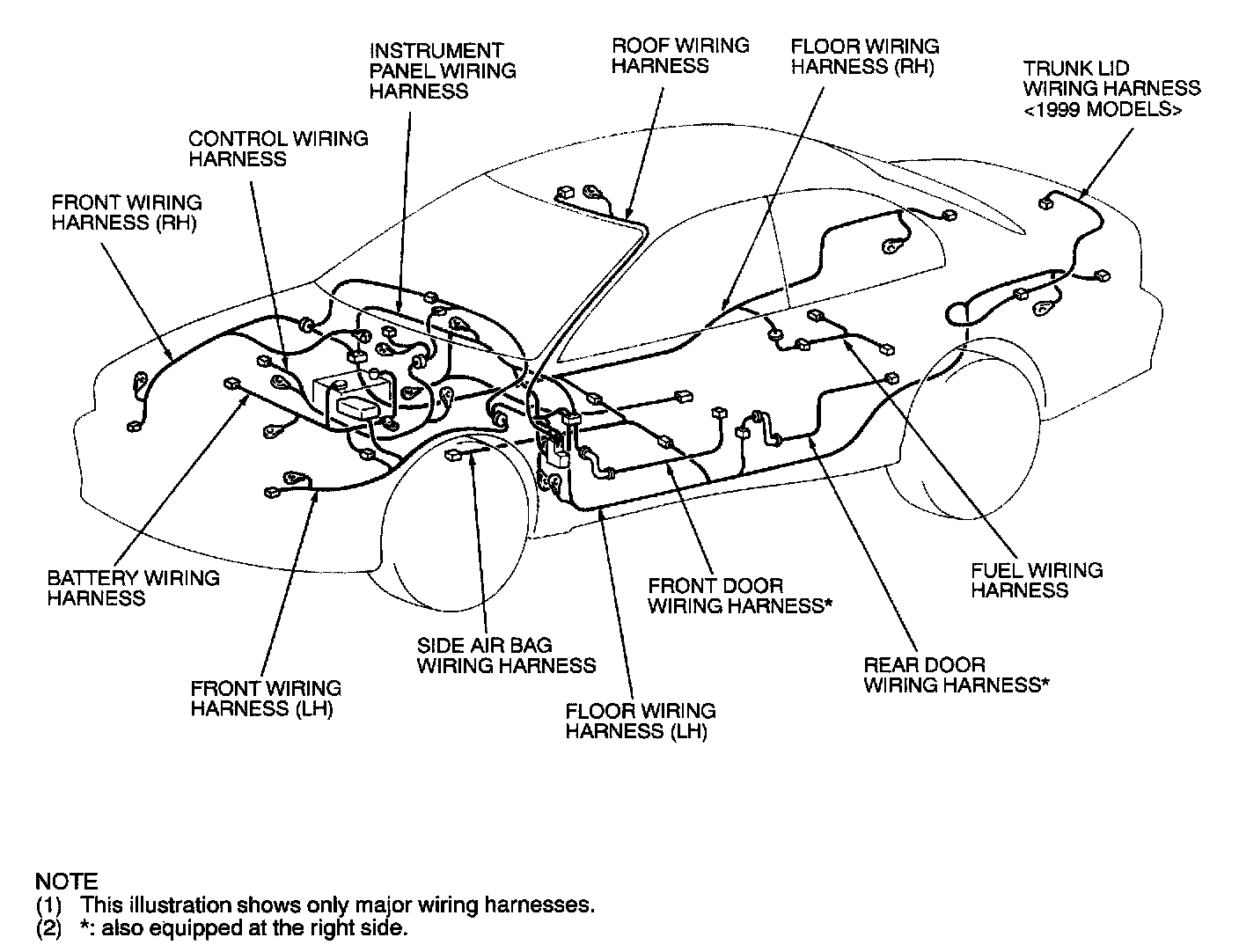 INSTRUMENT PANEL WIRING HARNESS

ROOF WIRING HARNESS

FLOOR WIRING HARNESS (RH)

TRUNK LID WIRING HARNESS <1999 MODELS>

CONTROL WIRING HARNESS

FRONT WIRING HARNESS (RH)

BATTERY WIRING HARNESS

FRONT WIRING HARNESS (LH)

SIDE AIR BAG WIRING HARNESS

FLOOR WIRING HARNESS (LH)

FRONT DOOR WIRING HARNESS*

REAR DOOR WIRING HARNESS*

FUEL WIRING HARNESS

NOTE
(1) This illustration shows only major wiring harnesses.
(2) *: also equipped at the right side.