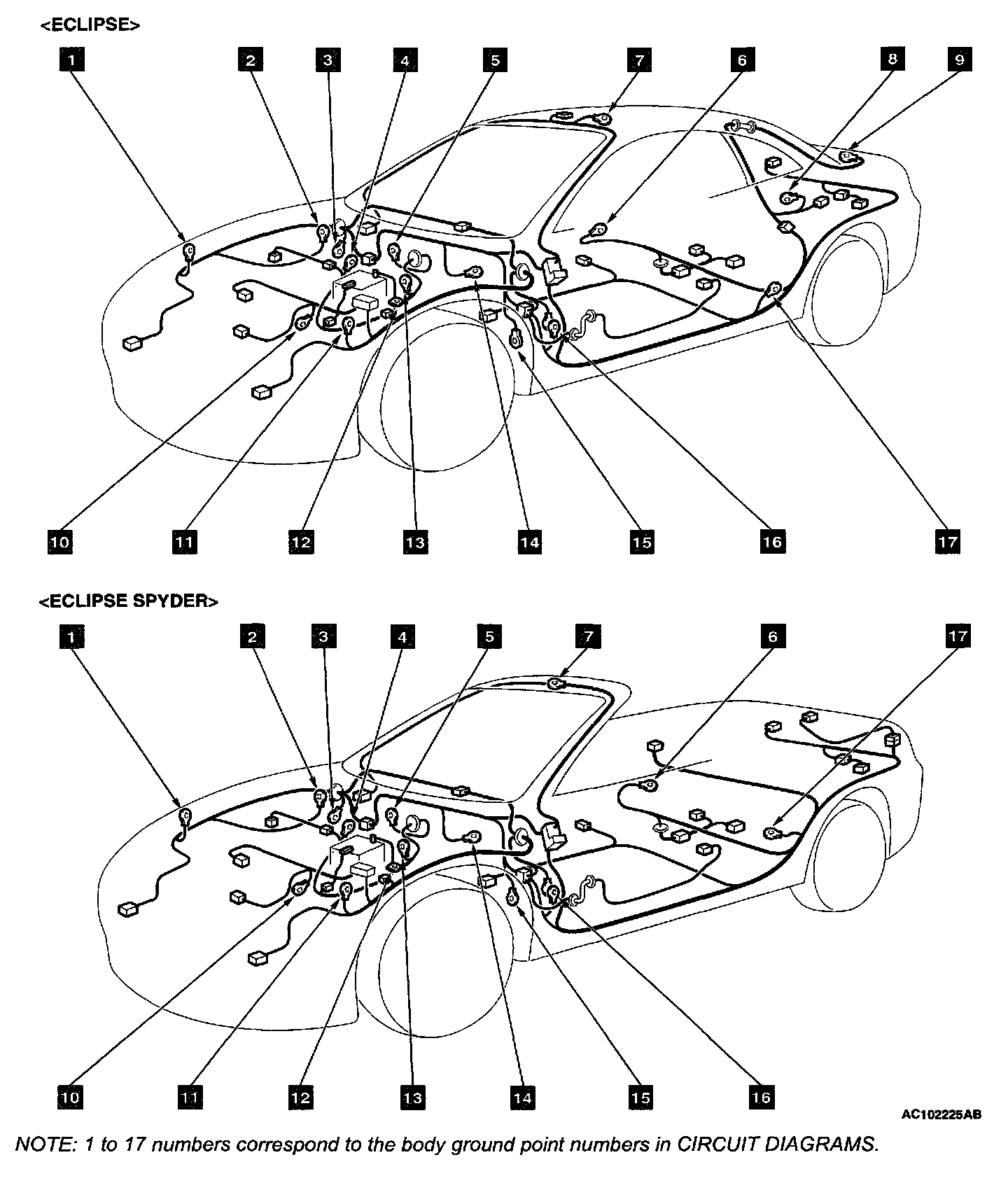 <ECLIPSE>

1 2 3 4 5 7 6 8 9

10 11 12 13 14 15 16 17

<ECLIPSE SPYDER>

1 2 3 4 5 7 6 17

10 11 12 13 14 15 16

AC102225AB

NOTE: 1 to 17 numbers correspond to the body ground point numbers in CIRCUIT DIAGRAMS.