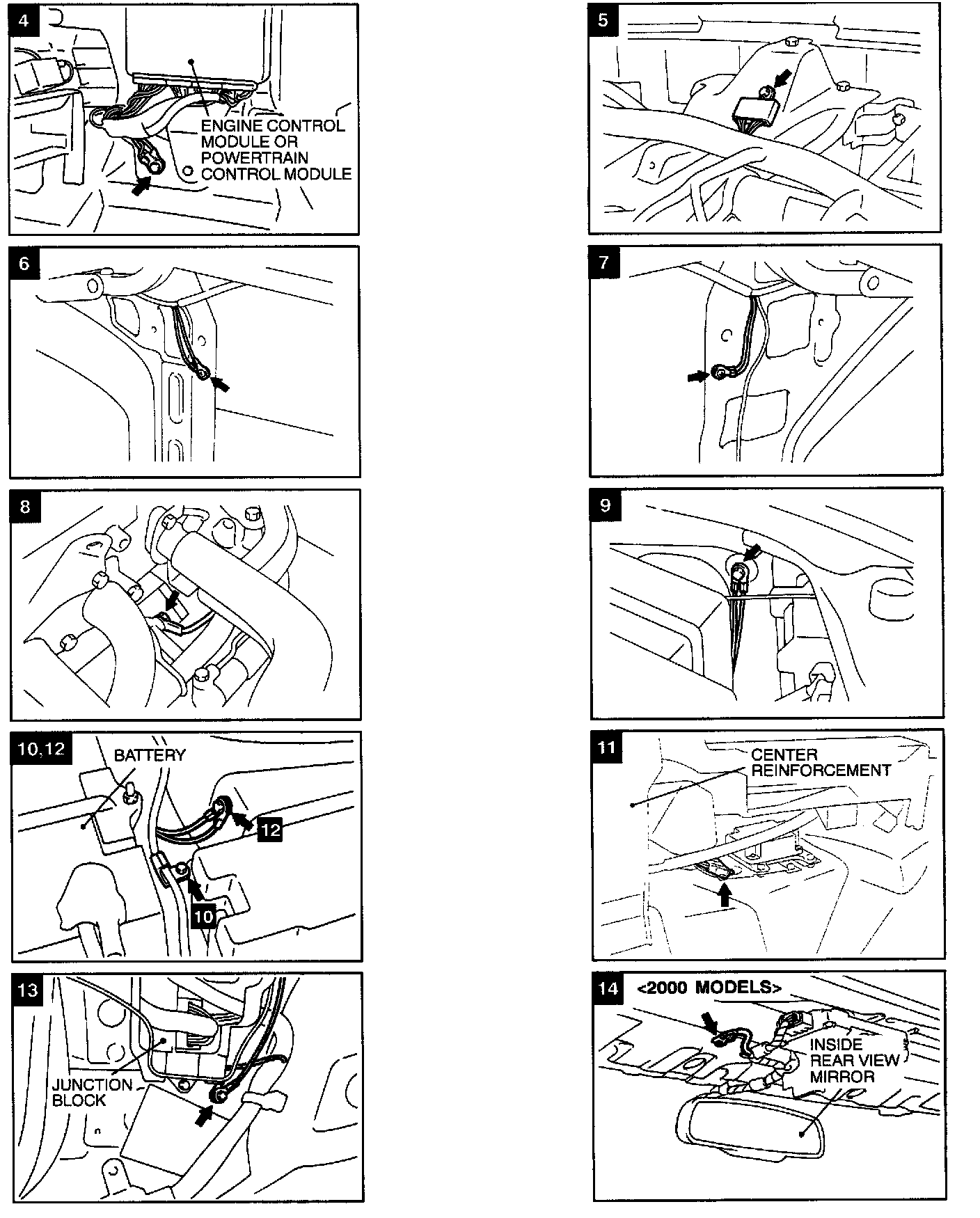 4
ENGINE CONTROL MODULE OR POWERTRAIN CONTROL MODULE

5

6

7

8

9

10,12
BATTERY
12
10

11
CENTER REINFORCEMENT

13
JUNCTION BLOCK

14
<2000 MODELS>
INSIDE REAR VIEW MIRROR