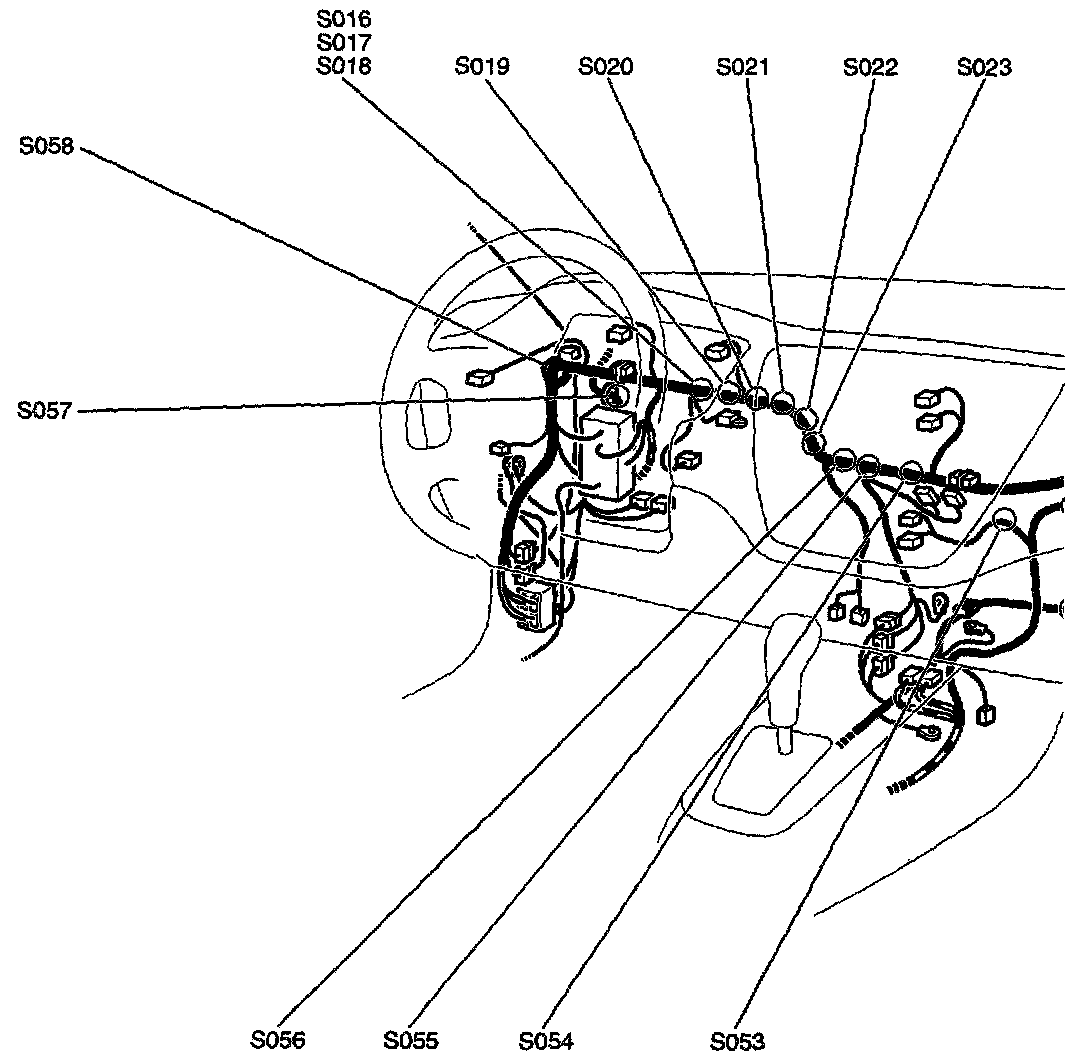 S016
S017
S018
S019
S020
S021
S022
S023
S058
S057
S056
S055
S054
S053