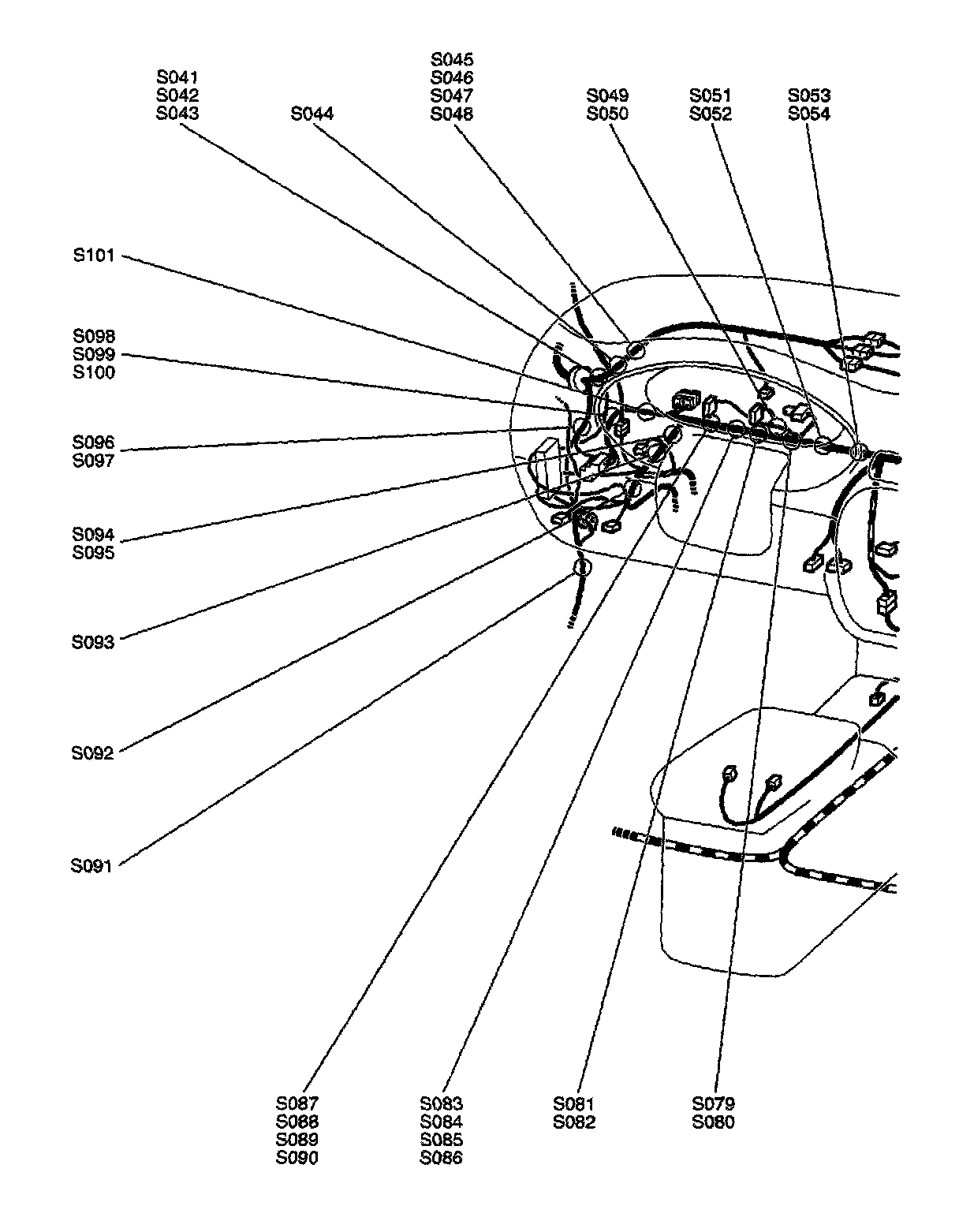 S041
S042
S043

S044

S045
S046
S047
S048

S049
S050

S051
S052

S053
S054

S101

S098
S099
S100

S096
S097

S094
S095

S093

S092

S091

S087
S088
S089
S090

S083
S084
S085
S086

S081
S082

S079
S080