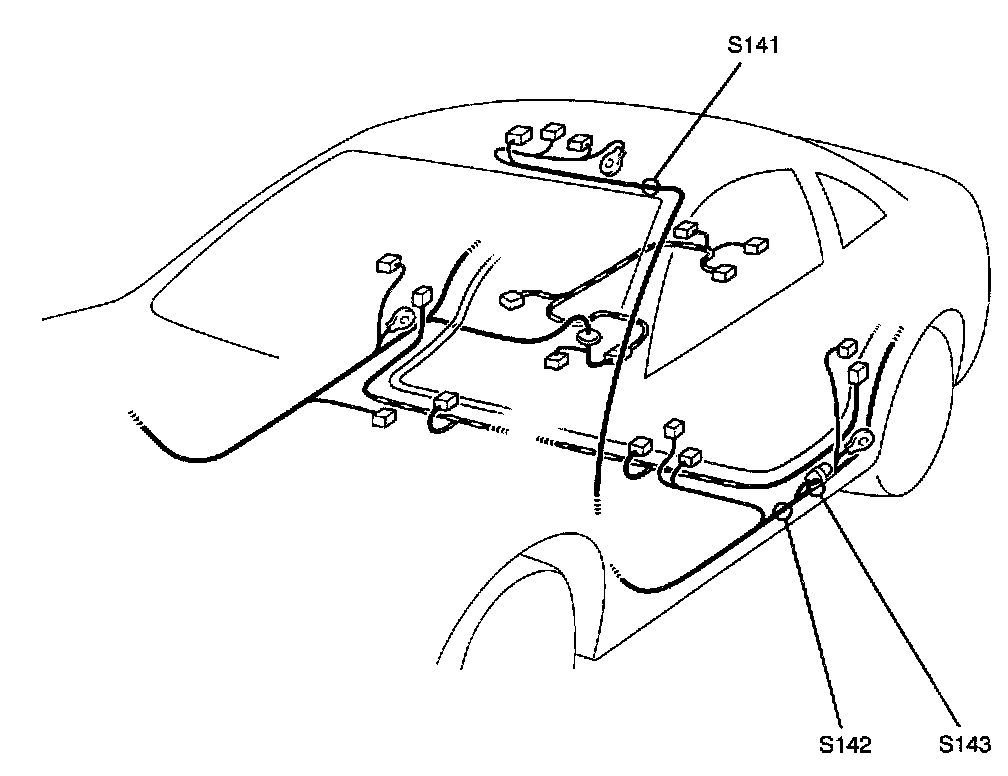 S141

S142

S143