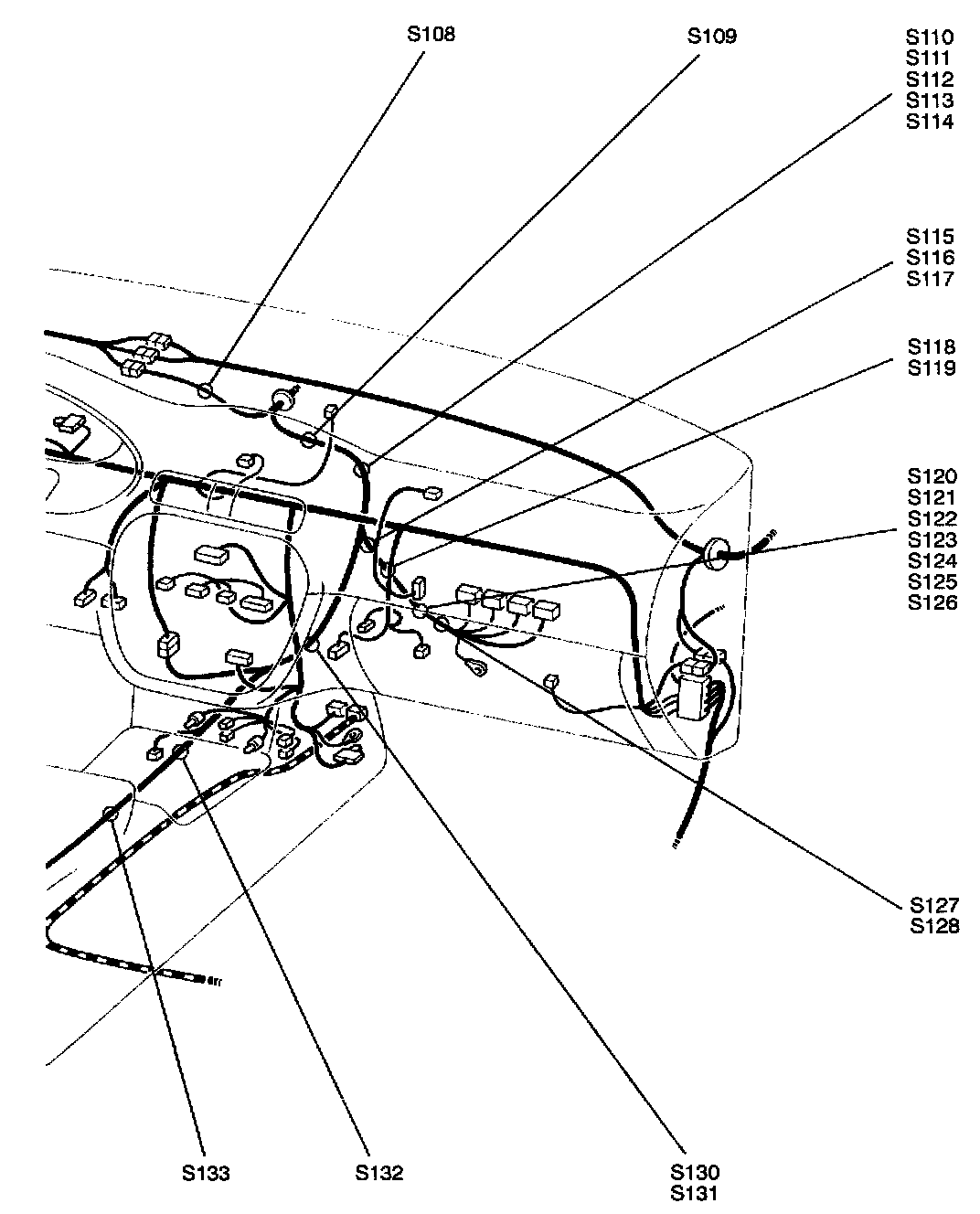 S108
S109
S110
S111
S112
S113
S114
S115
S116
S117
S118
S119
S120
S121
S122
S123
S124
S125
S126
S127
S128
S133
S132
S130
S131