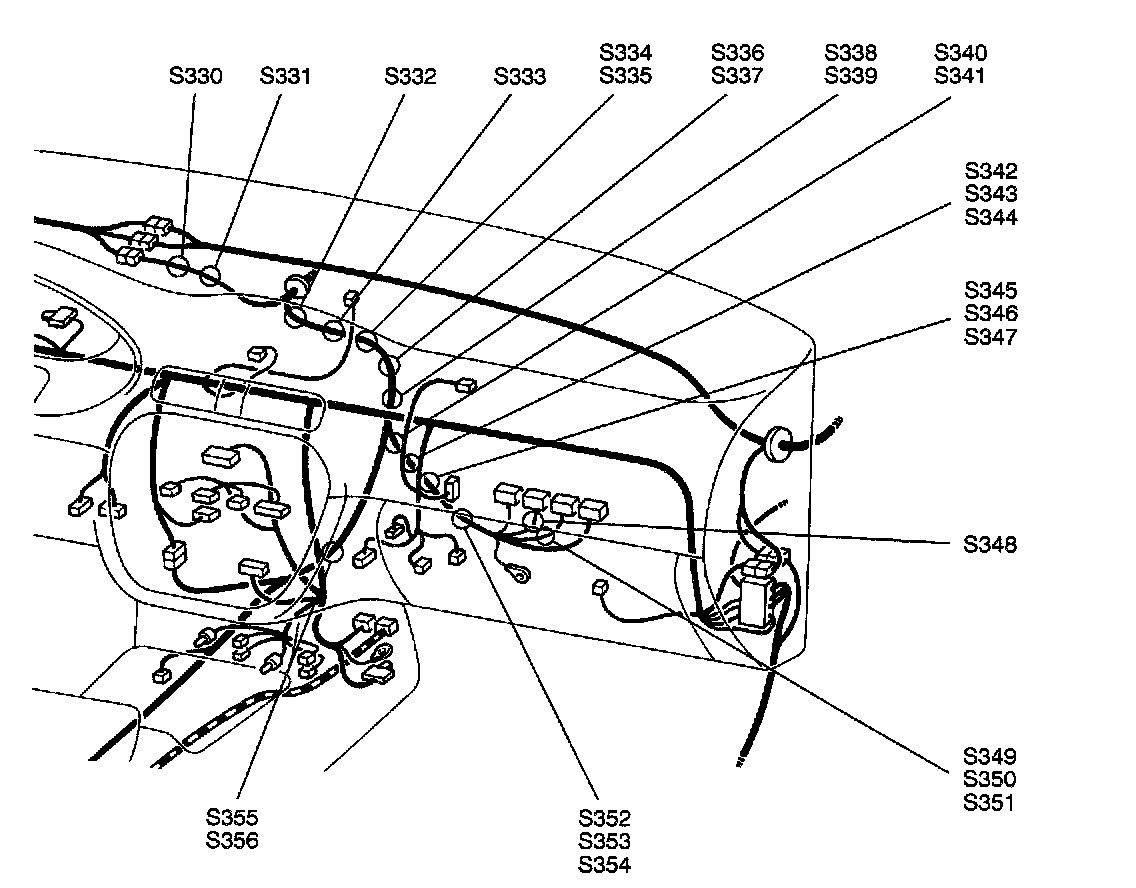 S330
S331
S332
S333
S334
S335
S336
S337
S338
S339
S340
S341
S342
S343
S344
S345
S346
S347
S348
S349
S350
S351
S352
S353
S354
S355
S356