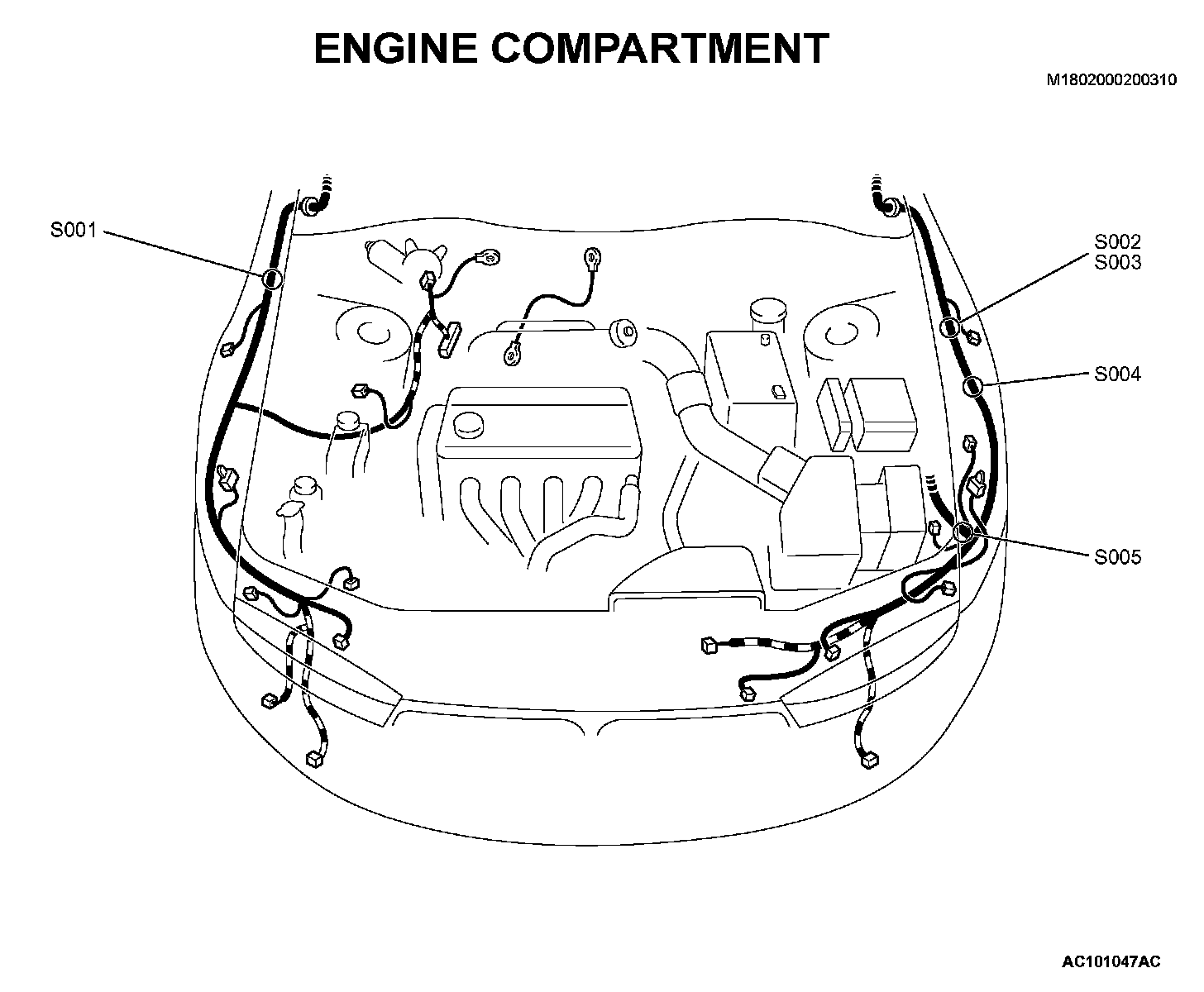 ENGINE COMPARTMENT

M1802000200310

S001

S002
S003

S004

S005

AC101047AC