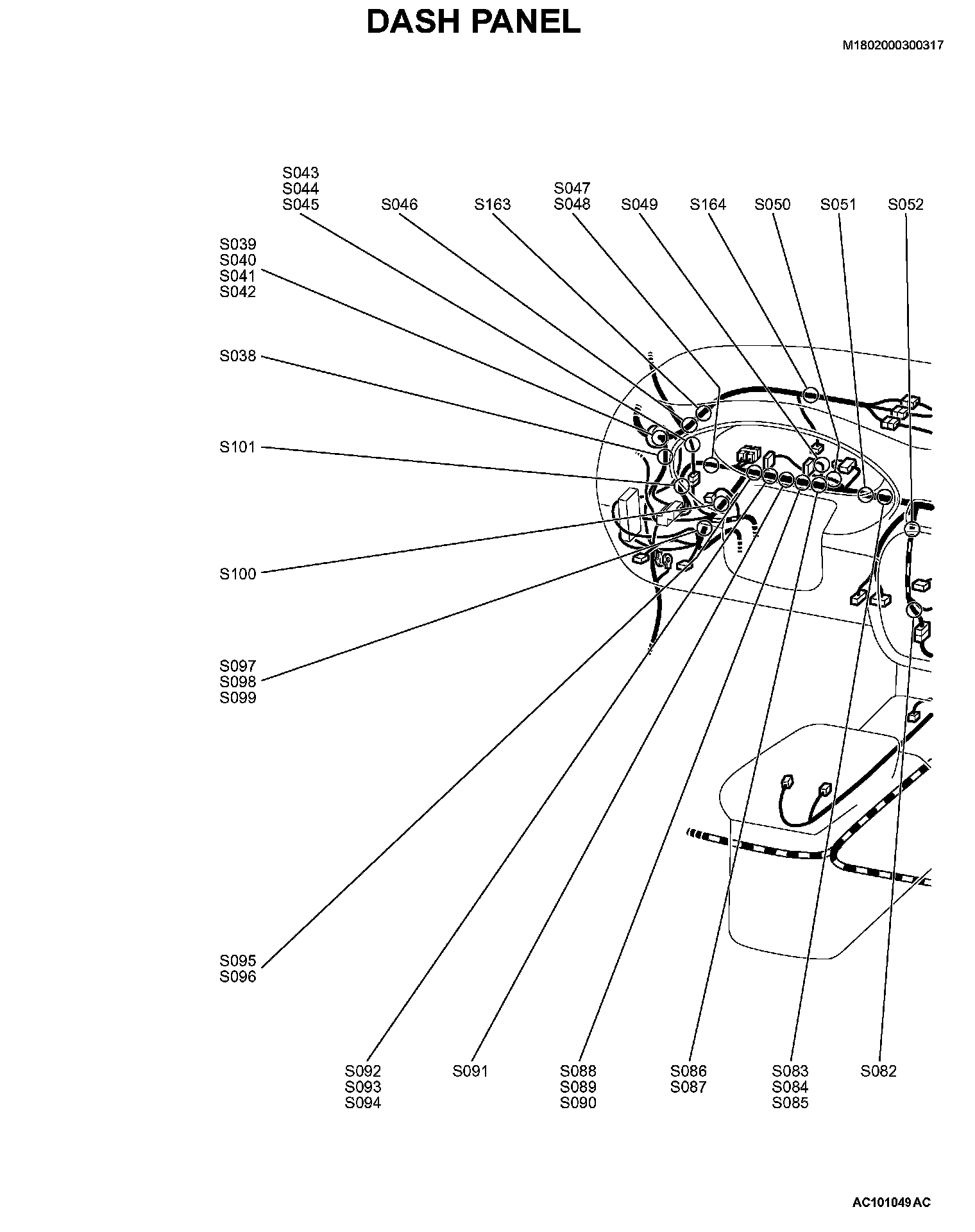 DASH PANEL

M1802000300317

S043
S044
S045

S046

S163

S047
S048

S049

S164

S050

S051

S052

S039
S040
S041
S042

S038

S101

S100

S097
S098
S099

S095
S096

S092
S093
S094

S091

S088
S089
S090

S086
S087

S083
S084
S085

S082

AC101049 AC