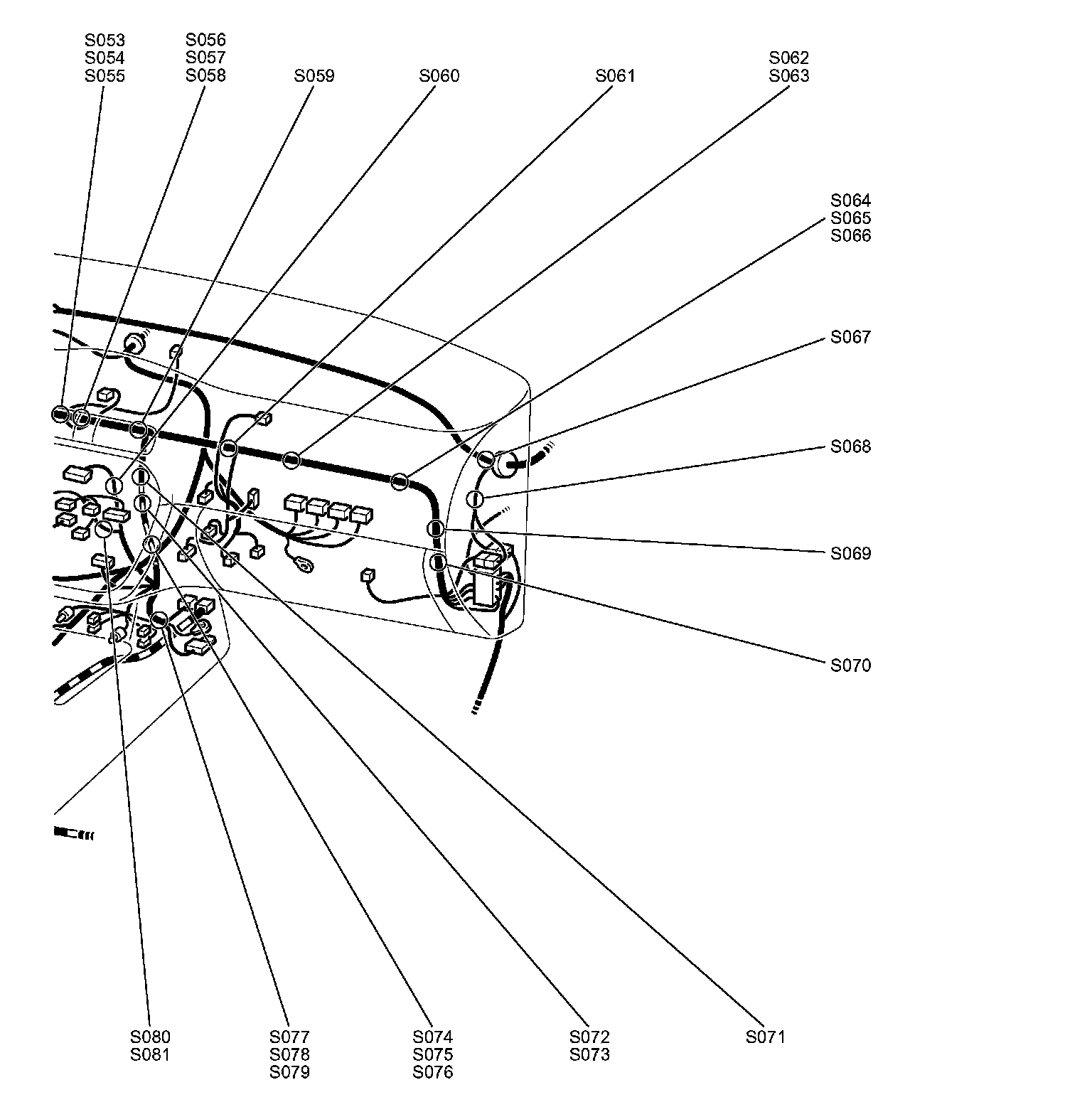 S053
S054
S055

S056
S057
S058

S059

S060

S061

S062
S063

S064
S065
S066

S067

S068

S069

S070

S080
S081

S077
S078
S079

S074
S075
S076

S072
S073

S071