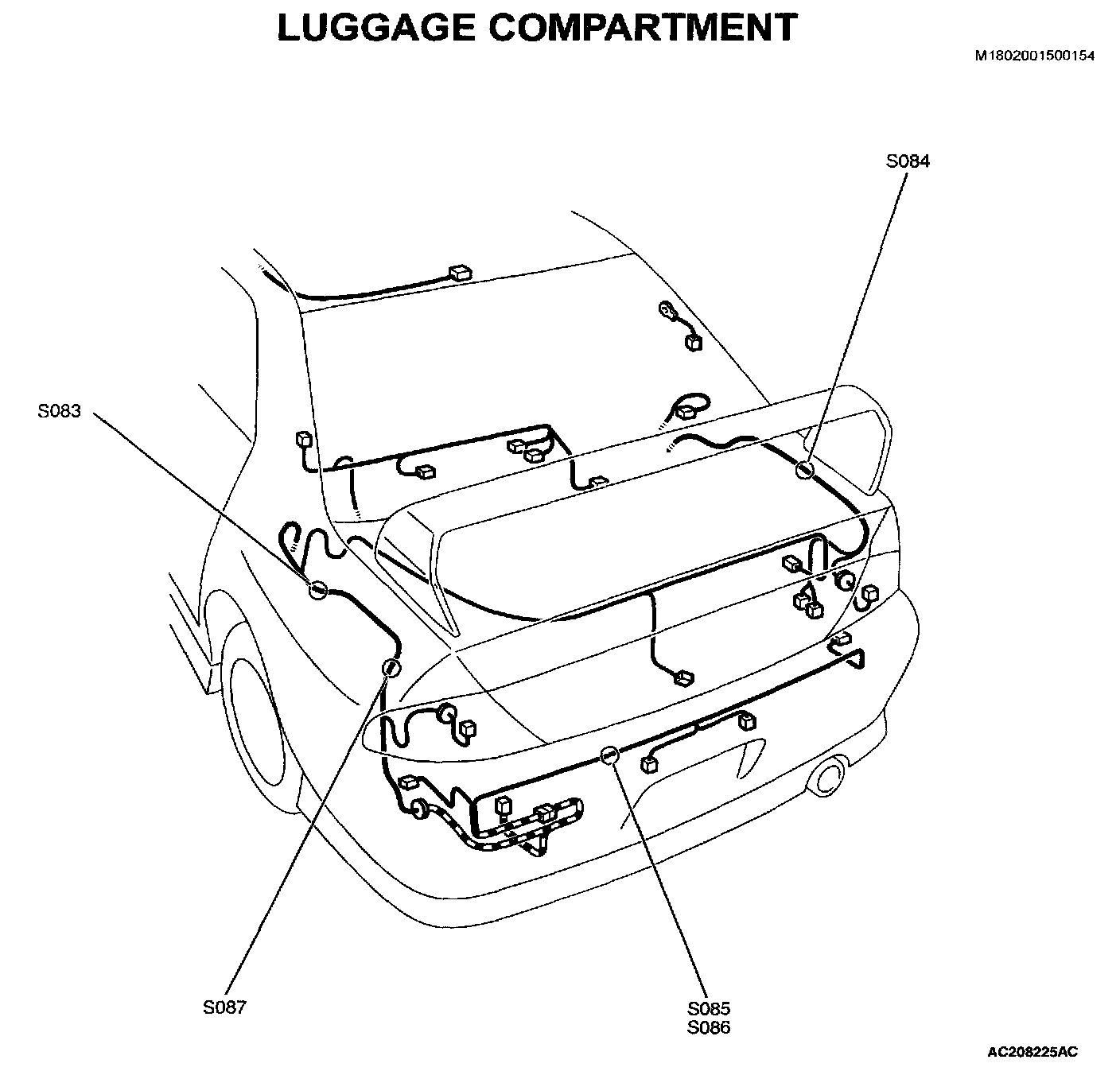 LUGGAGE COMPARTMENT

M1802001500154

S084

S083

S087

S085
S086

AC208225AC