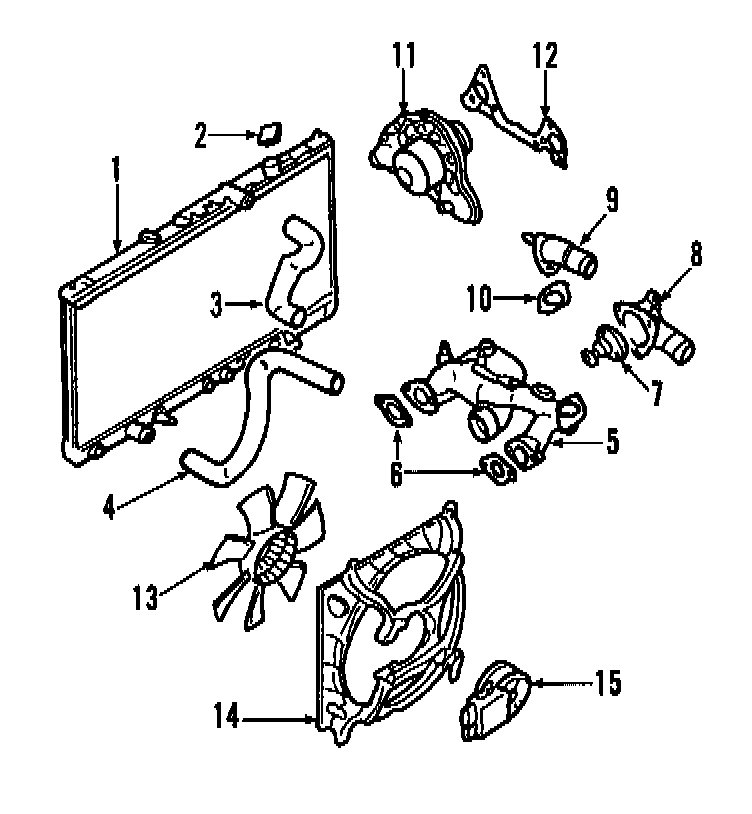 11
12
2
1
9
8
3
10
7
5
6
4
13
15
14