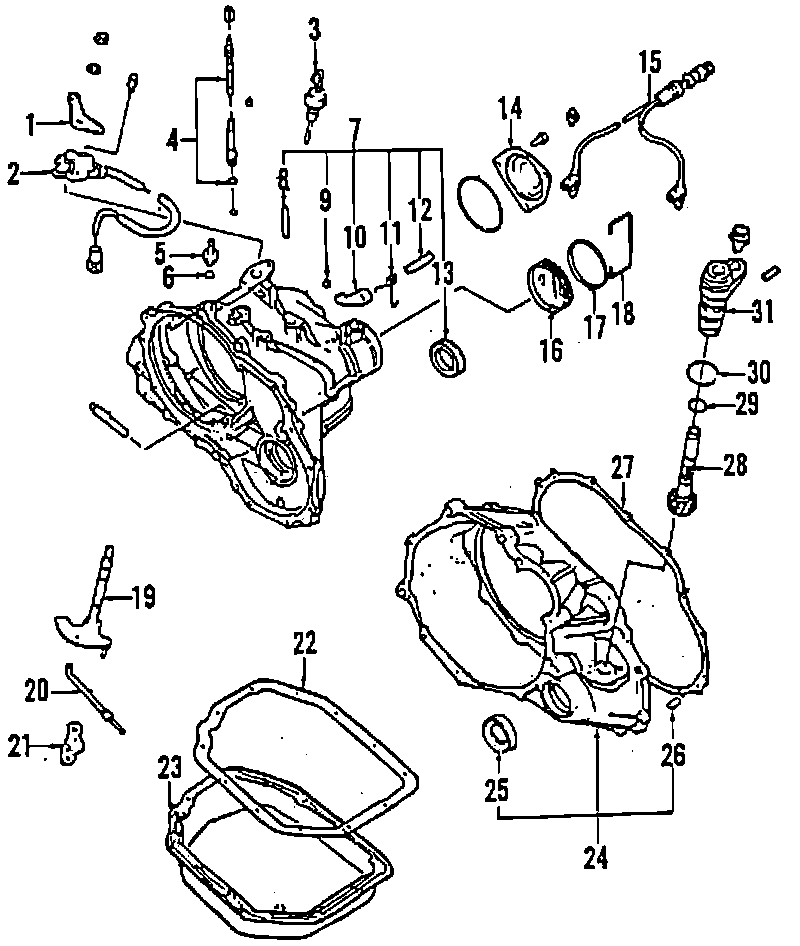 1
2
3
4
5
6
7
8
9
10
11
12
13
14
15
16
17
18
19
20
21
22
23
24
25
26
27
28
29
30
31