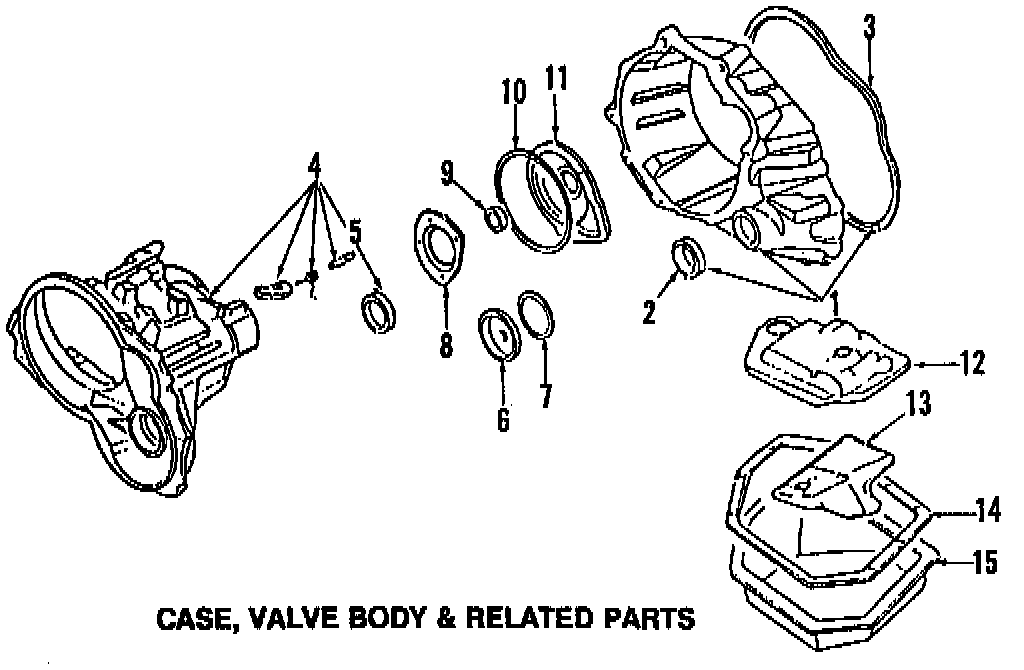 3
10
11
9
4
5
8
6
7
2
1
12
13
14
15
CASE, VALVE BODY & RELATED PARTS