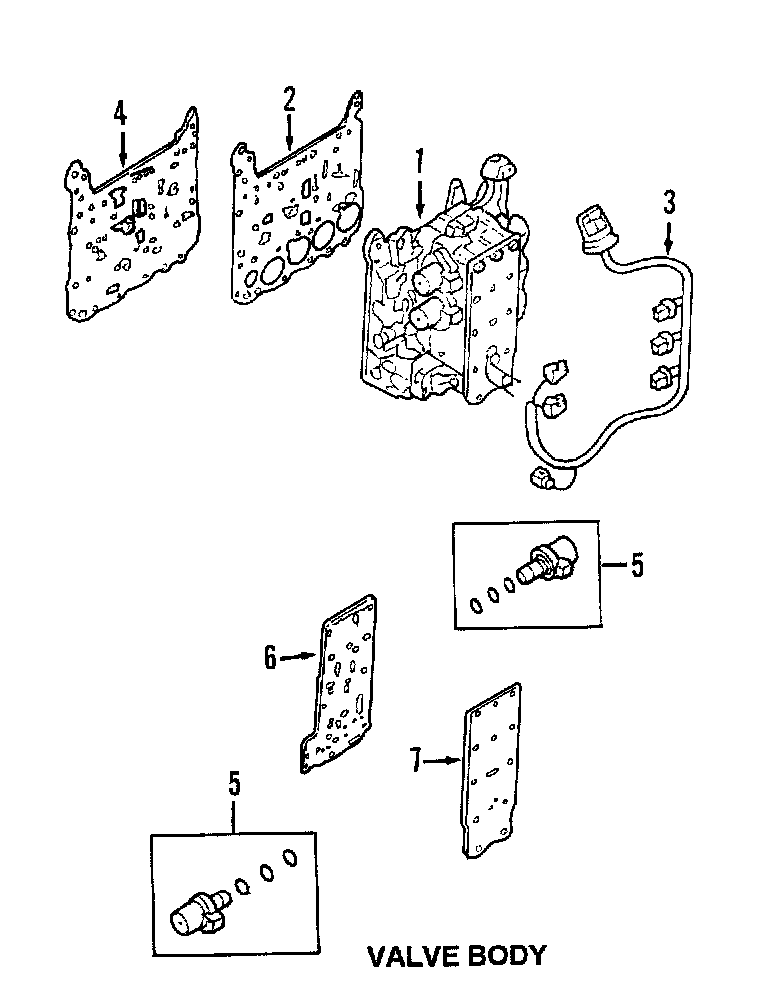 4
2
1
3
5
6
7
5
VALVE BODY