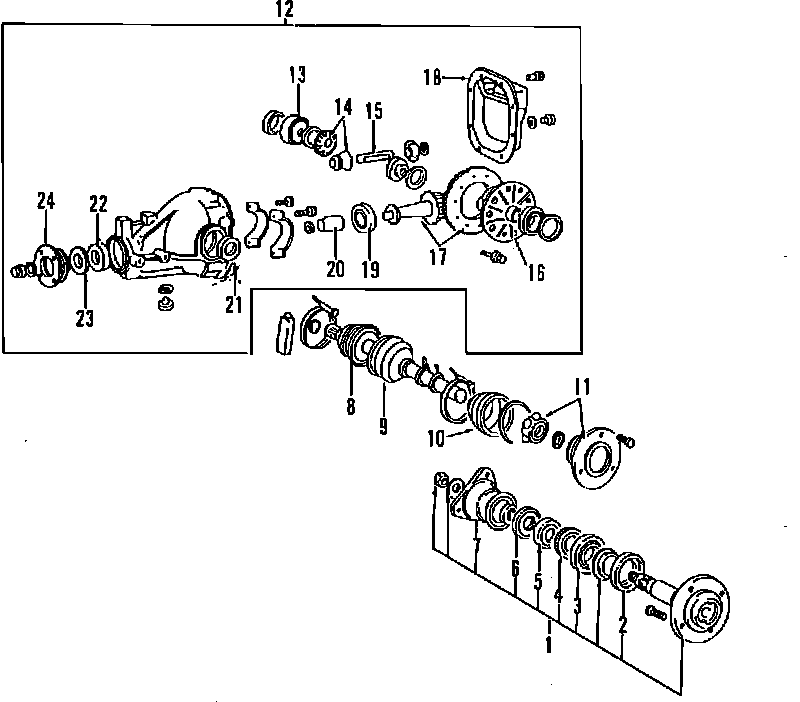 12
13
14
15
18
24
22
20
19
17
16
23
21
8
9
10
11
7
6
5
4
3
2
1