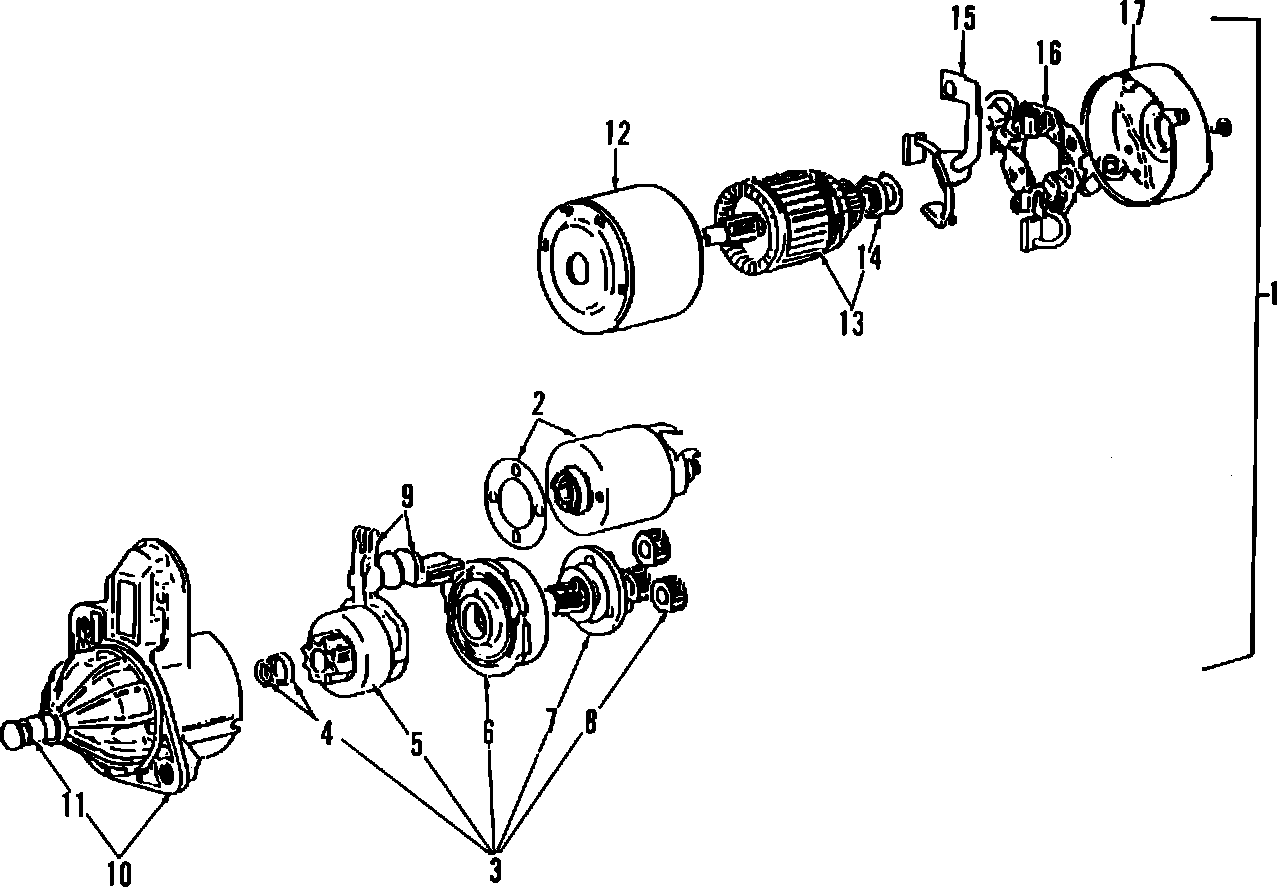 15
17
16
12
14
13
1
2
9
4
5
6
7
8
11
10
3