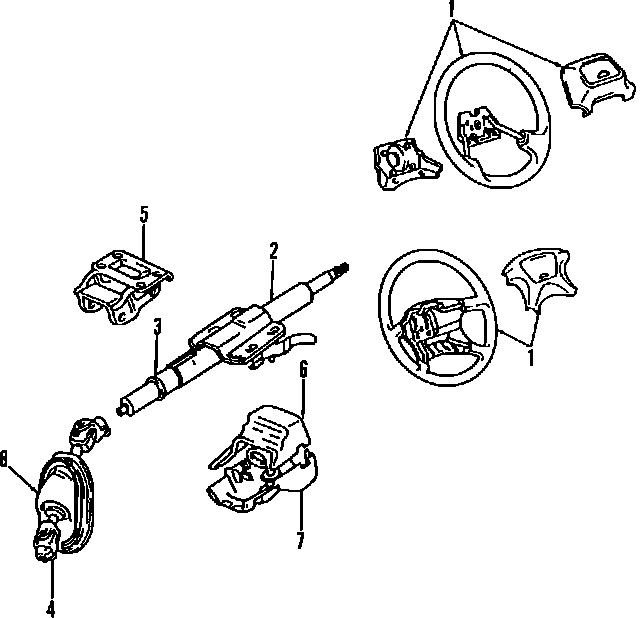 1
5
2
3
1
6
8
7
4