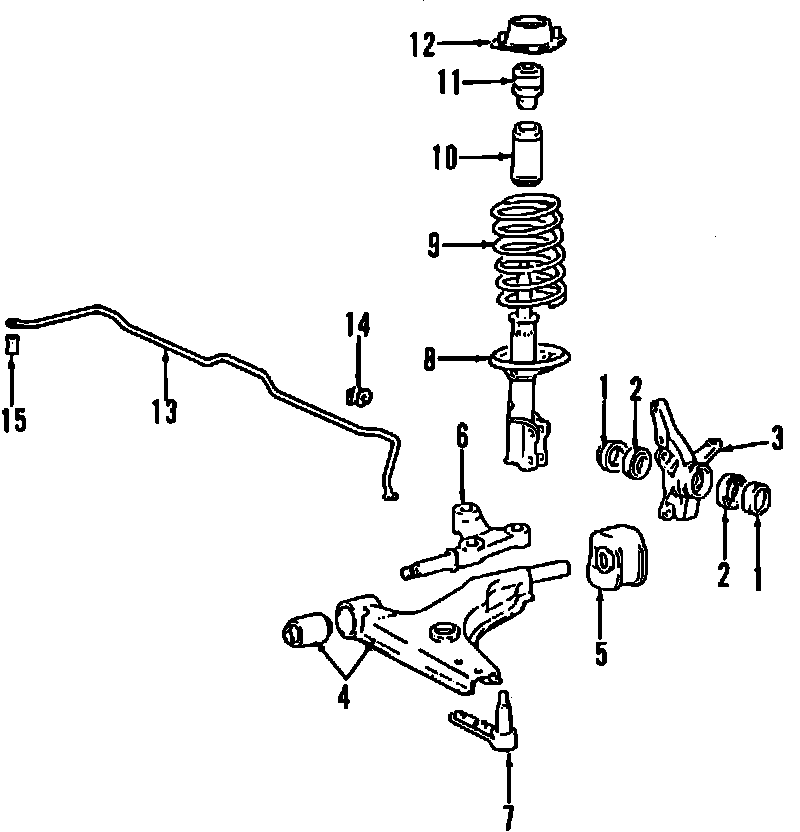 12
11
10
9
14
8
15
13
1
2
3
6
2
1
5
4
7