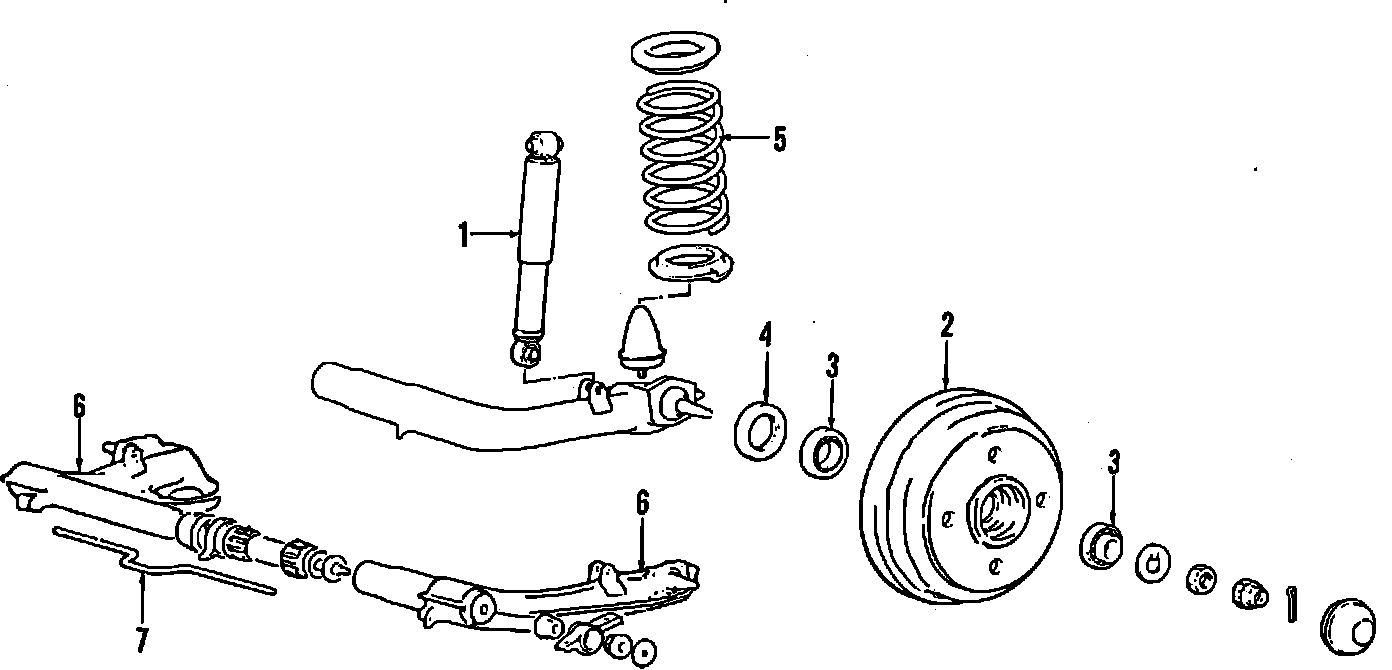 5
1
4
3
2
6
3
6
7