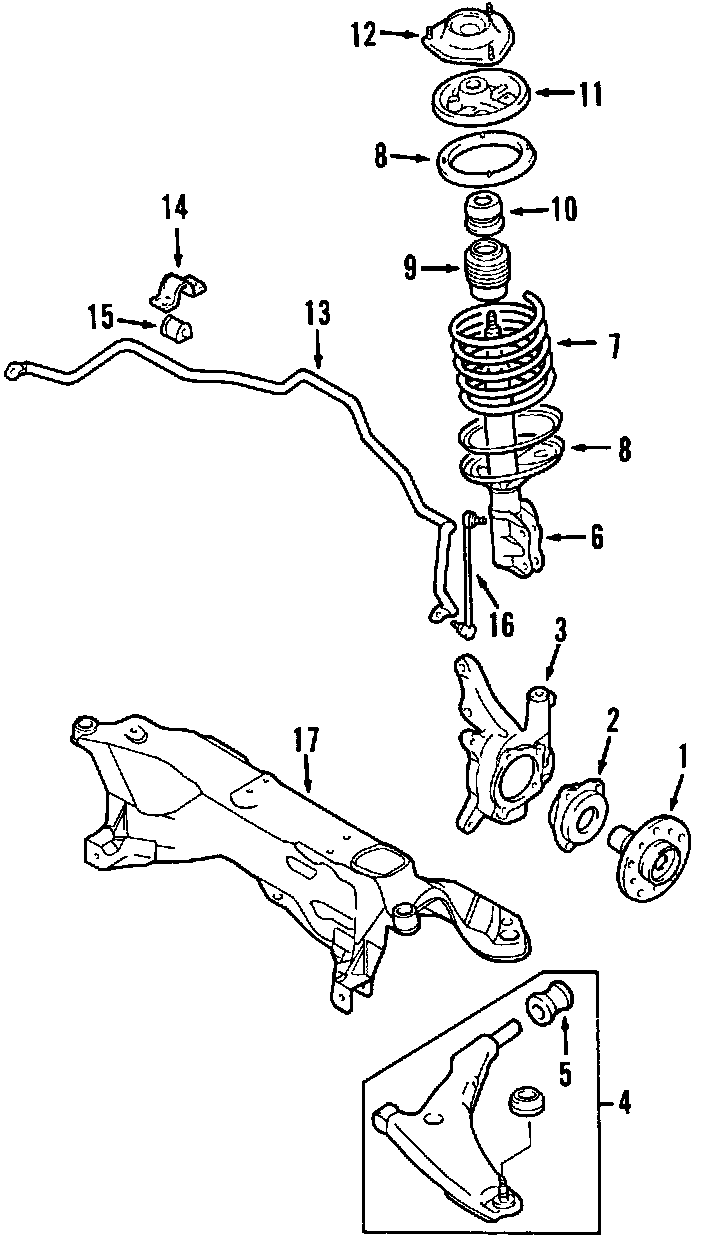 12
11
8
10
14
9
15
13
7
8
6
16
3
17
2
1
5
4