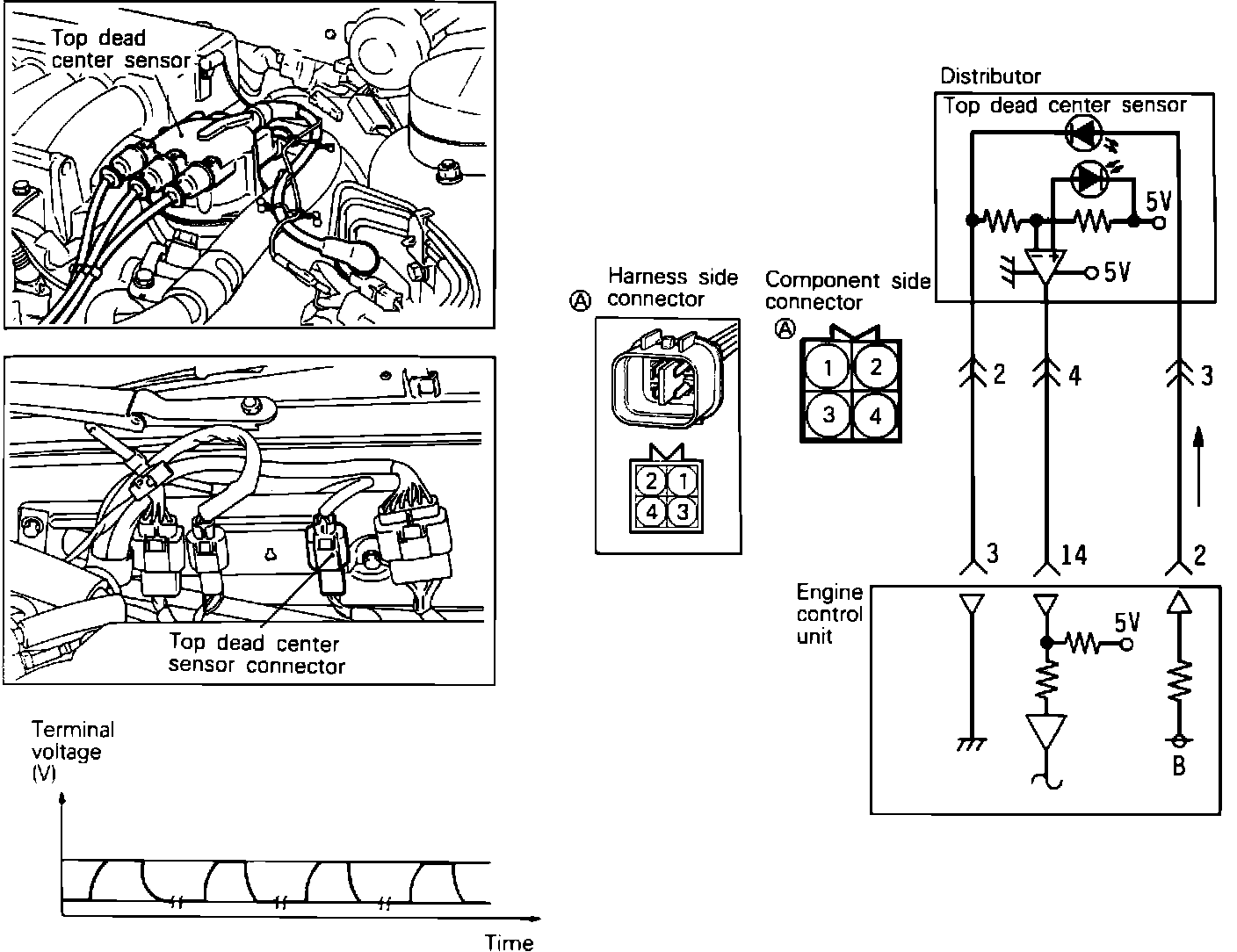 Top dead center sensor

Top dead center sensor connector

Terminal voltage (V)

Time

Ⓐ Harness side connector

2 1
4 3

Component side connector

Ⓐ

1 2
3 4

Distributor

Top dead center sensor

5V

5V

2 4 3

3 14 2

Engine control unit

5V

B