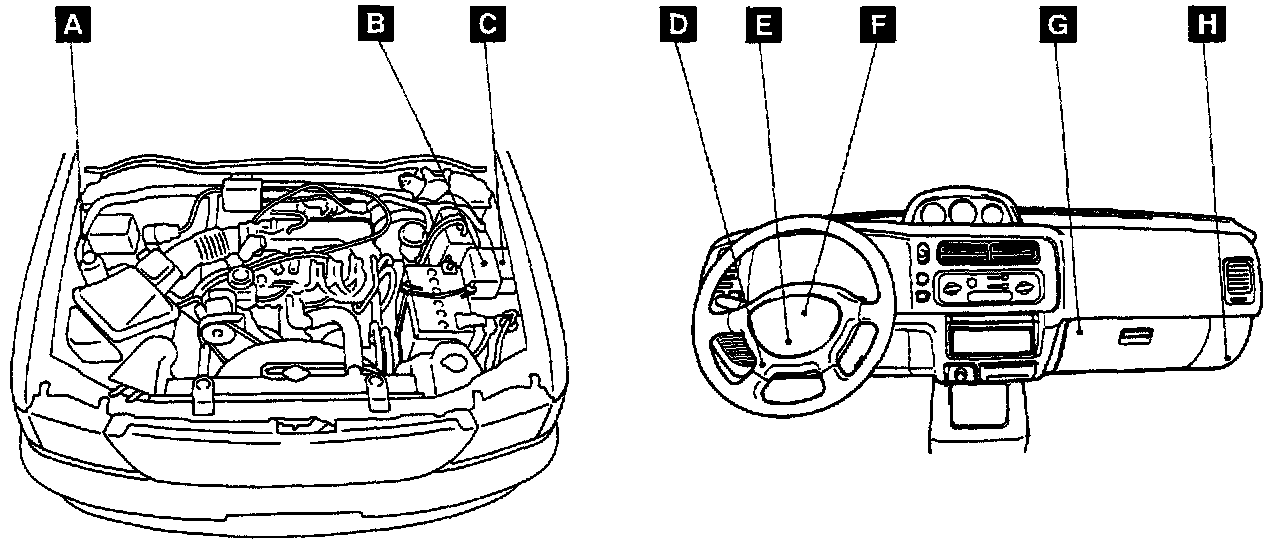 A B C D E F G H