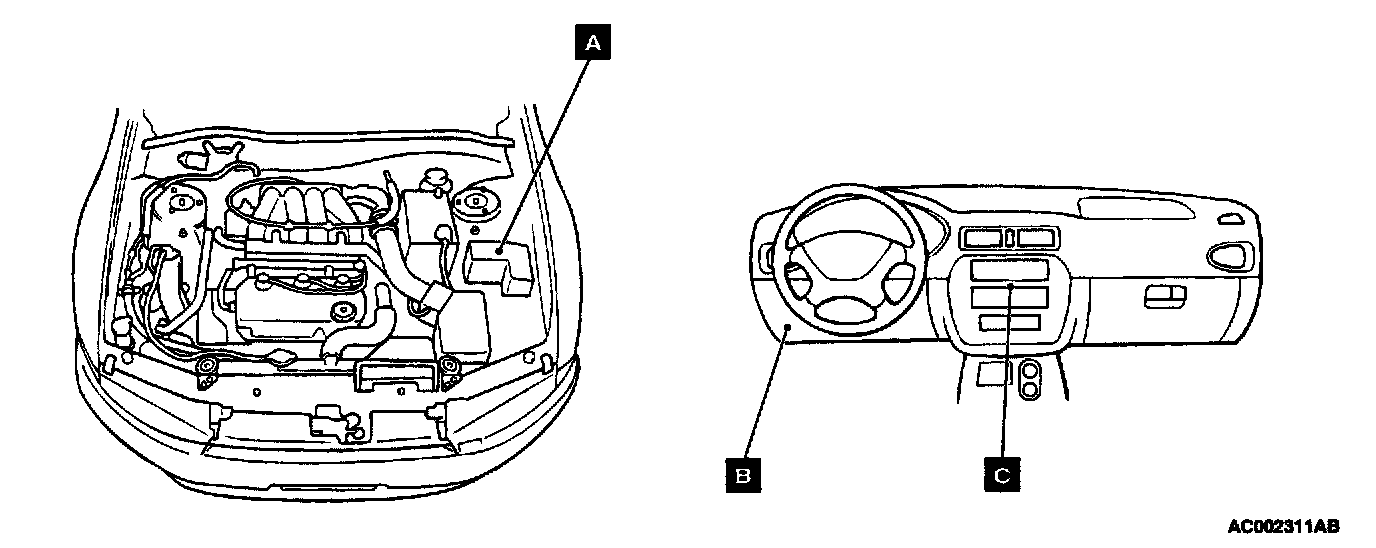 A

B

C

AC002311AB