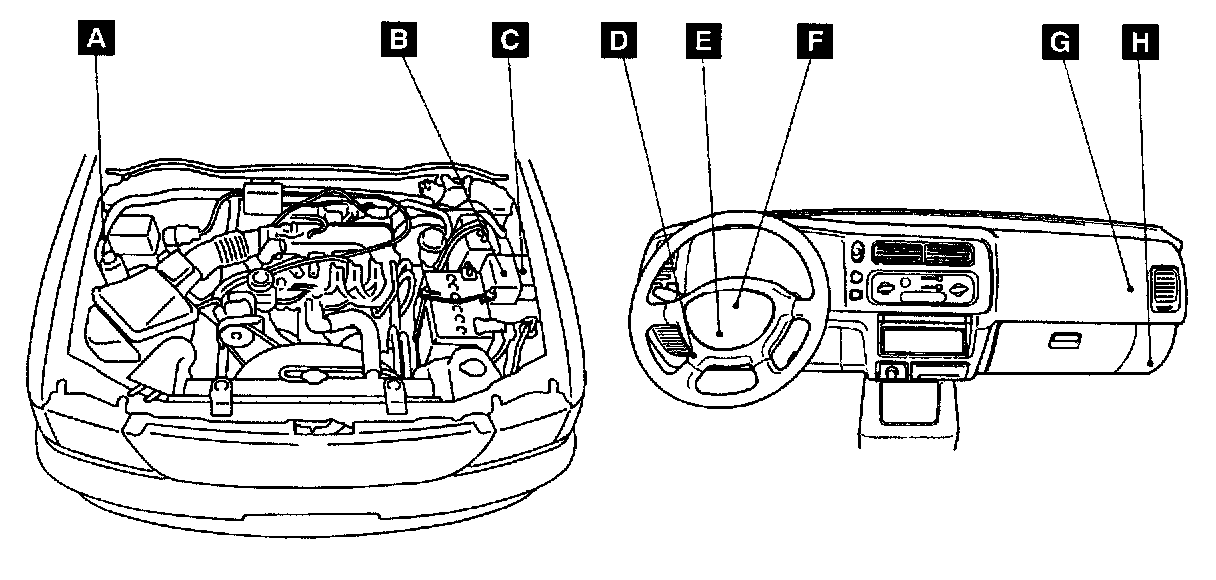 A B C D E F G H