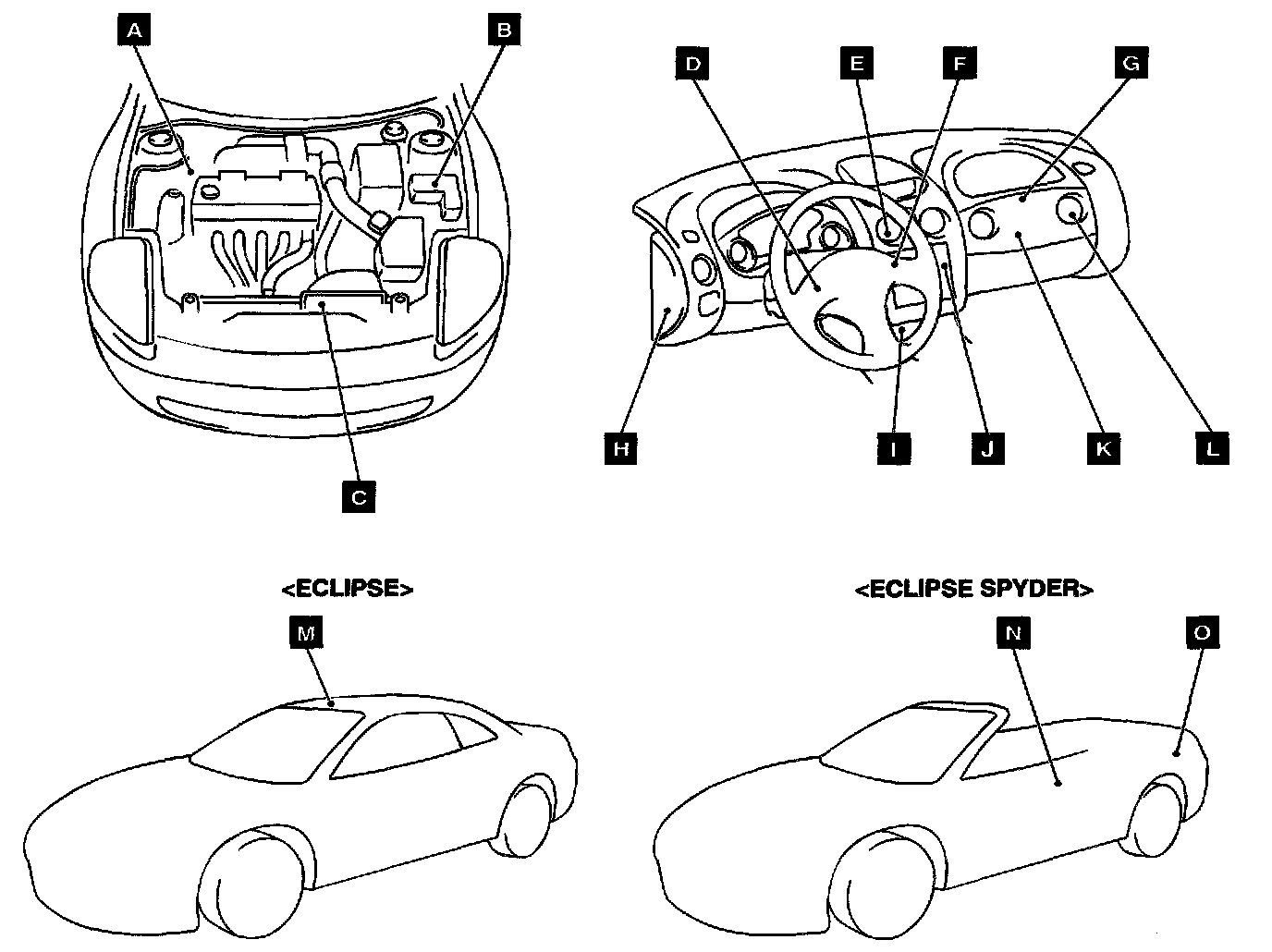 A
B
C

D
E
F
G
H
I
J
K
L

<ECLIPSE>
M

<ECLIPSE SPYDER>
N
O