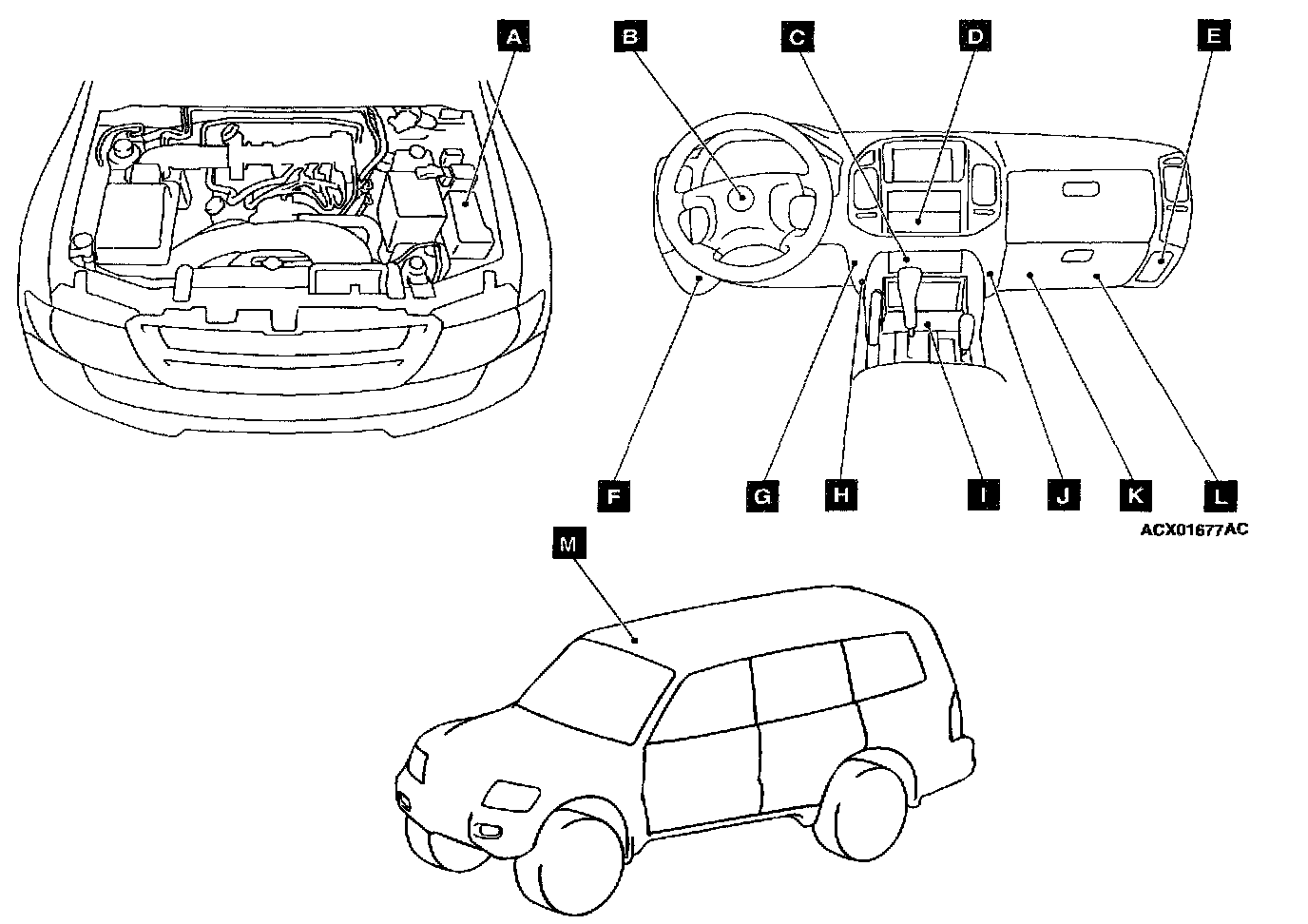 A
B
C
D
E
F
G
H
I
J
K
L
ACX01677AC
M