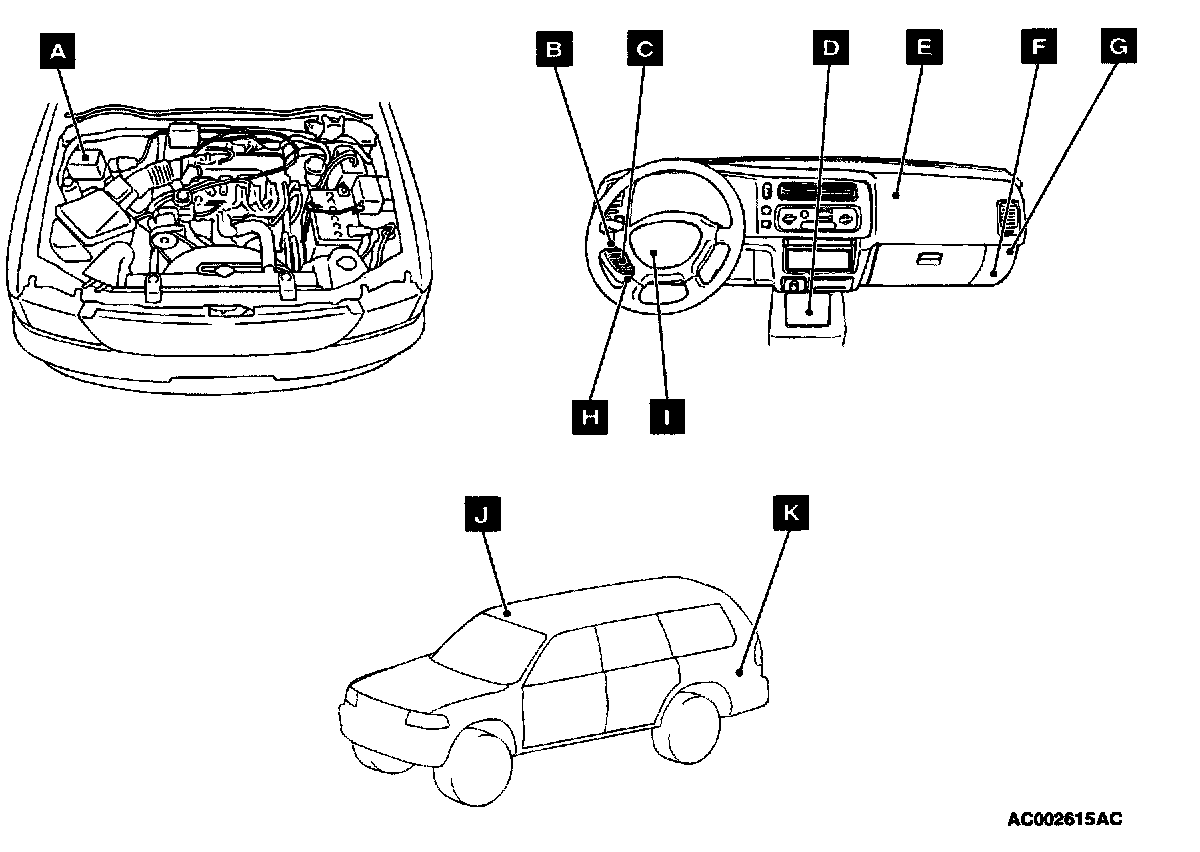 A

B

C

D

E

F

G

H

I

J

K

AC002615AC