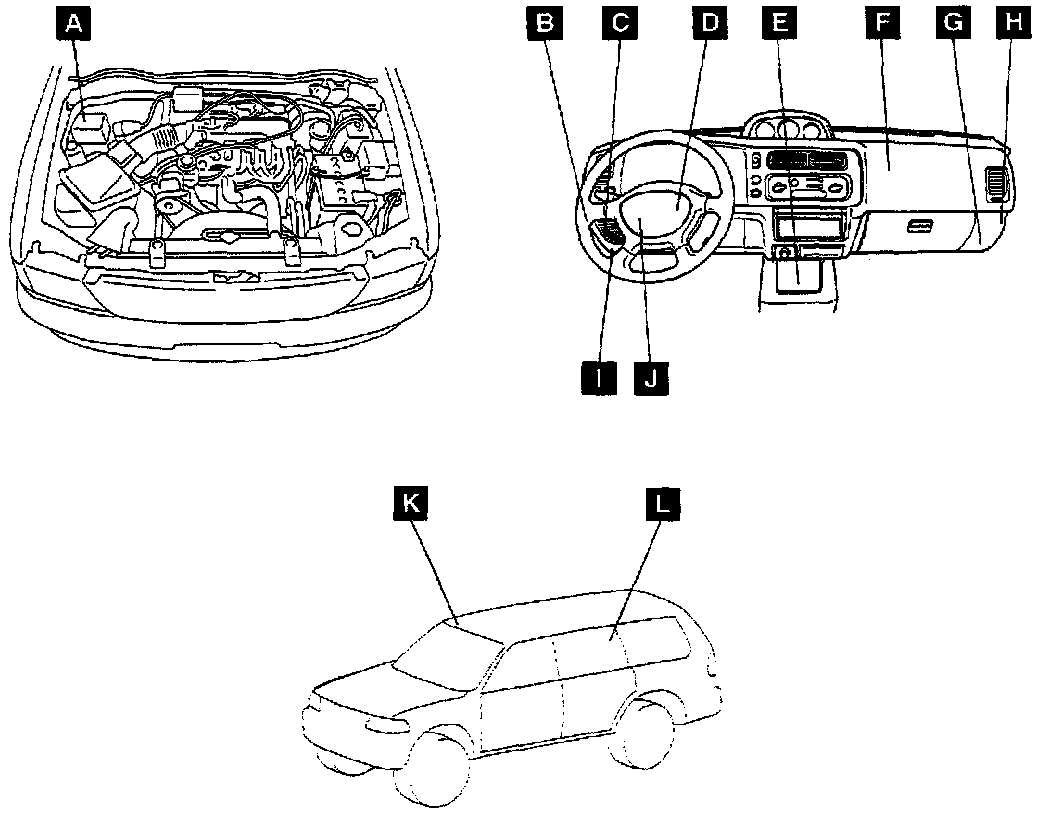 A

B C D E F G H

I J

K L