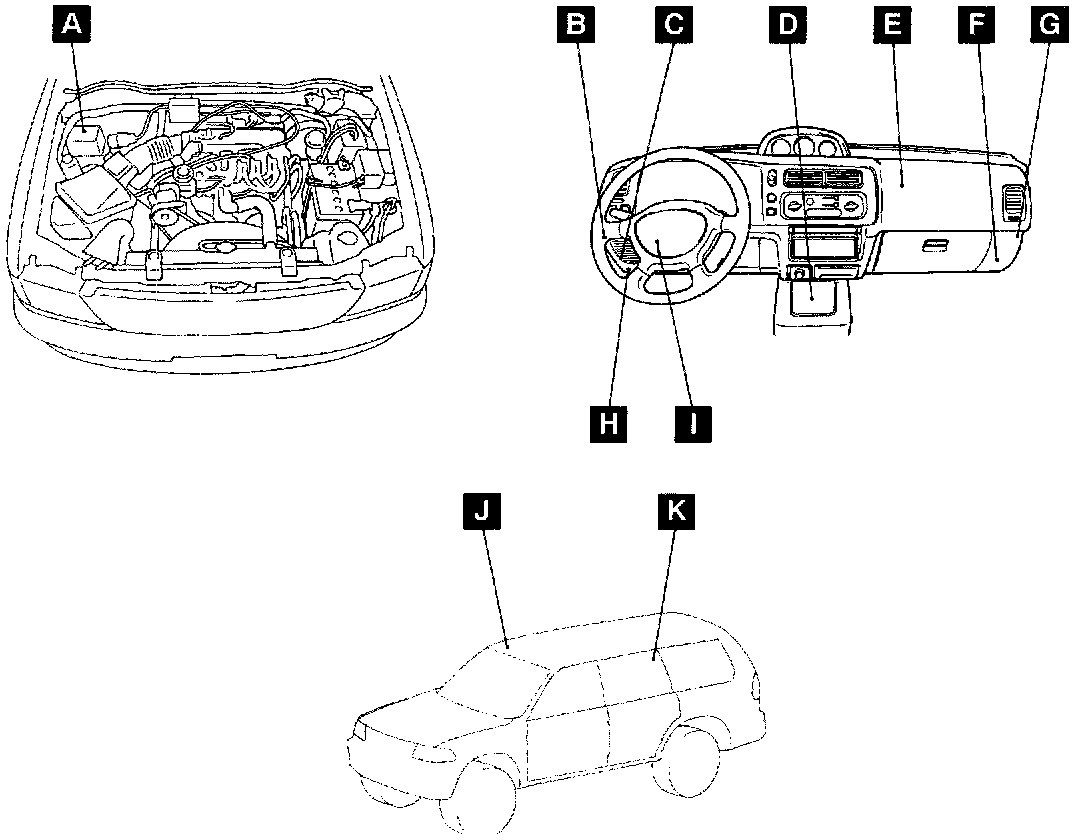 A

B C D E F G

H I

J K