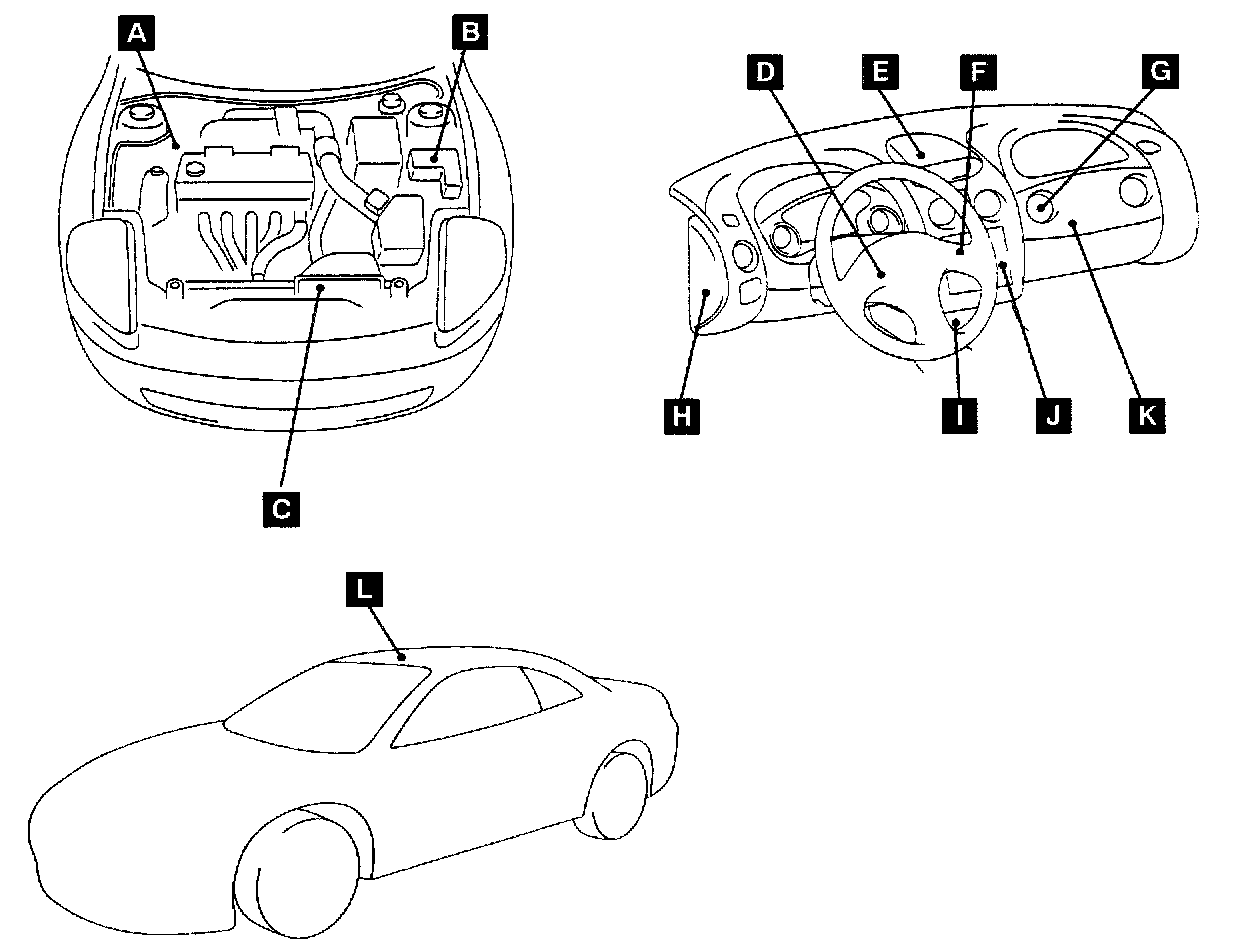 A
B
C
D
E
F
G
H
I
J
K
L