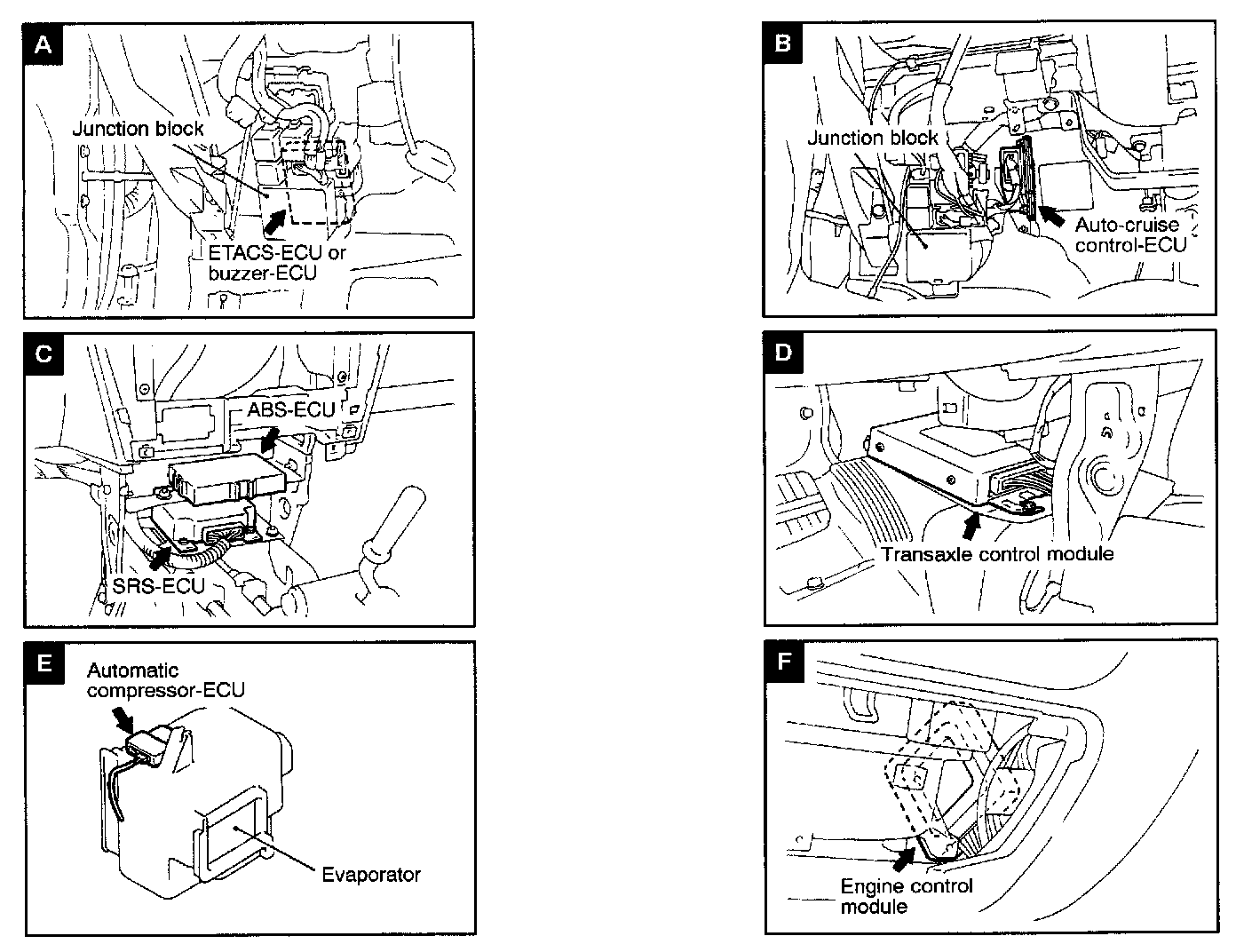 A

Junction block

ETACS-ECU or buzzer-ECU

B

Junction block

Auto-cruise control-ECU

C

ABS-ECU

SRS-ECU

D

Transaxle control module

E

Automatic compressor-ECU

Evaporator

F

Engine control module