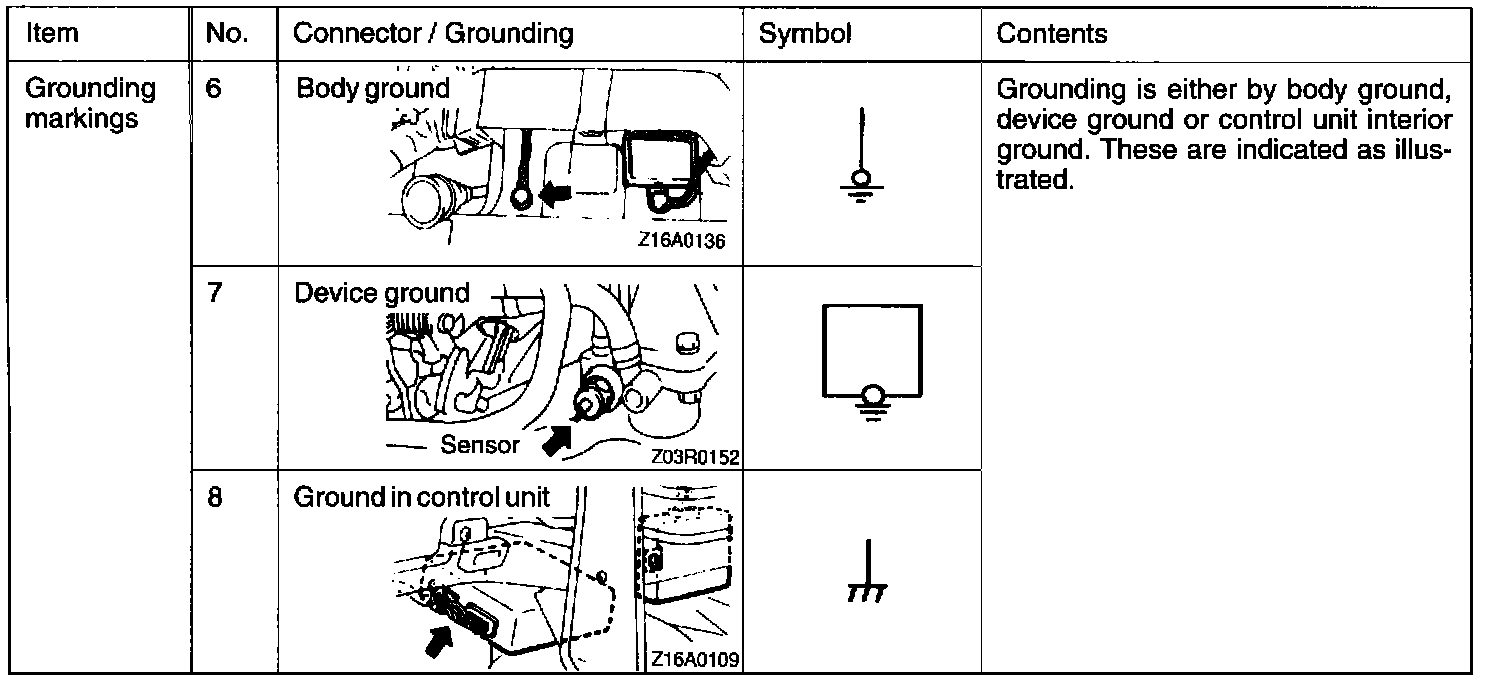 | Item | No. | Connector / Grounding | Symbol | Contents |
|---|---|---|---|---|
| Grounding markings | 6 | Body ground Z16A0136 | | Grounding is either by body ground, device ground or control unit interior ground. These are indicated as illustrated. |
| | 7 | Device ground Sensor Z03R0152 | | |
| | 8 | Ground in control unit Z16A0109 | | |