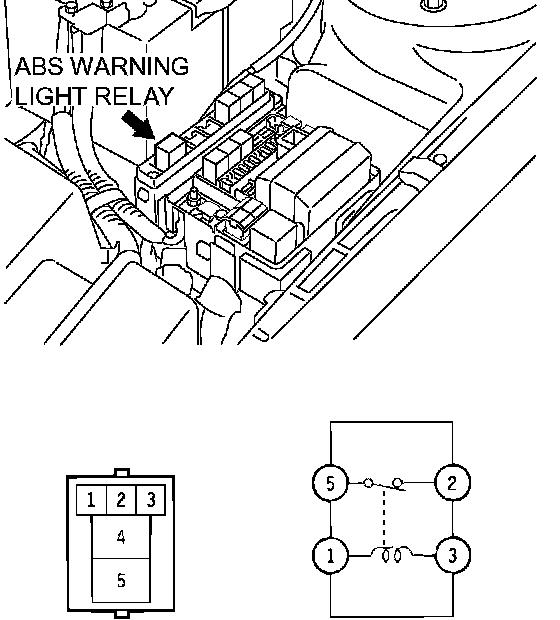 ABS WARNING LIGHT RELAY

1 2 3
4
5

5 2
1 3