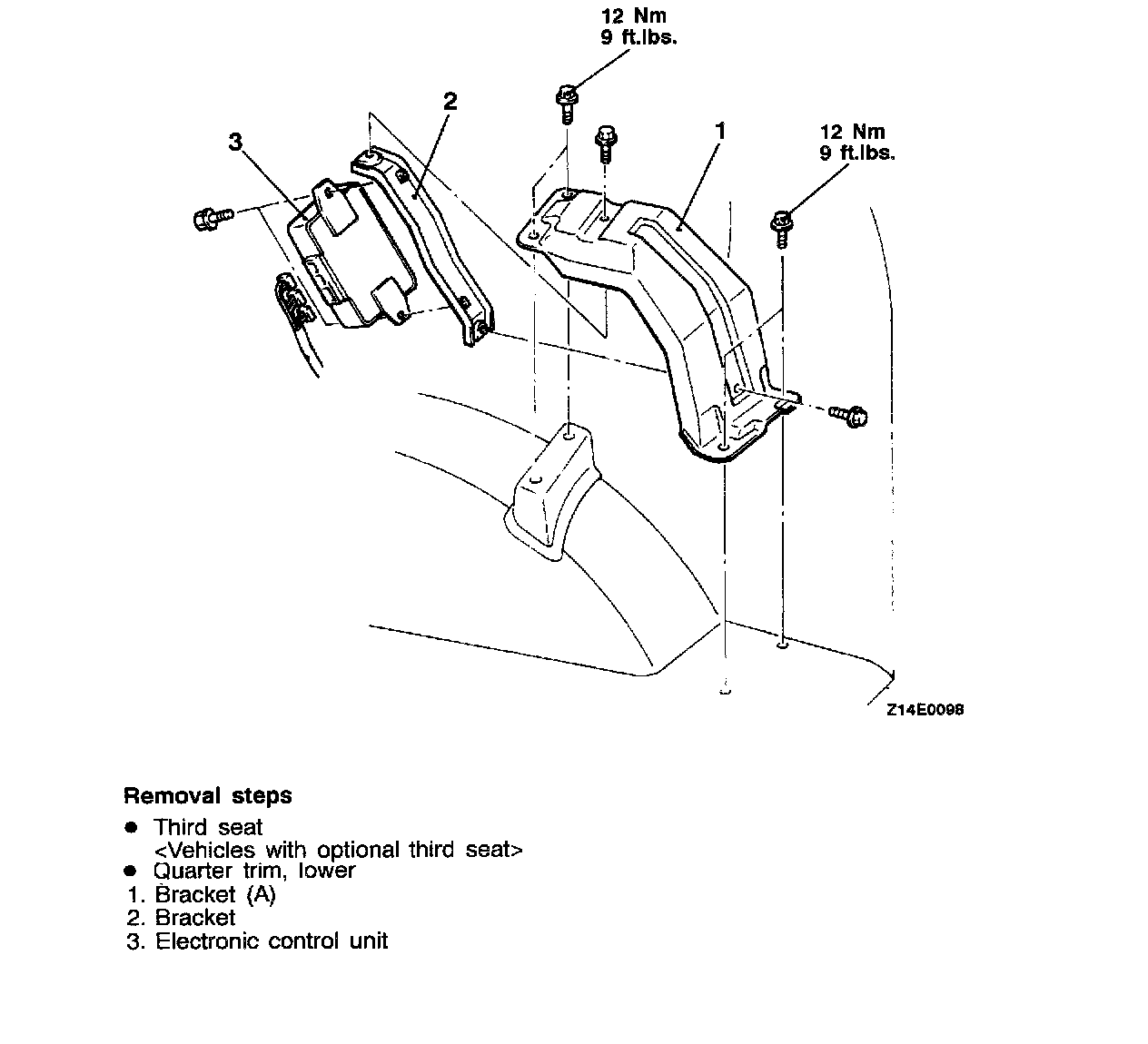 12 Nm
9 ft.lbs.

2

3

1

12 Nm
9 ft.lbs.

Z14E0098

Removal steps

● Third seat
<Vehicles with optional third seat>
● Quarter trim, lower
1. Bracket (A)
2. Bracket
3. Electronic control unit