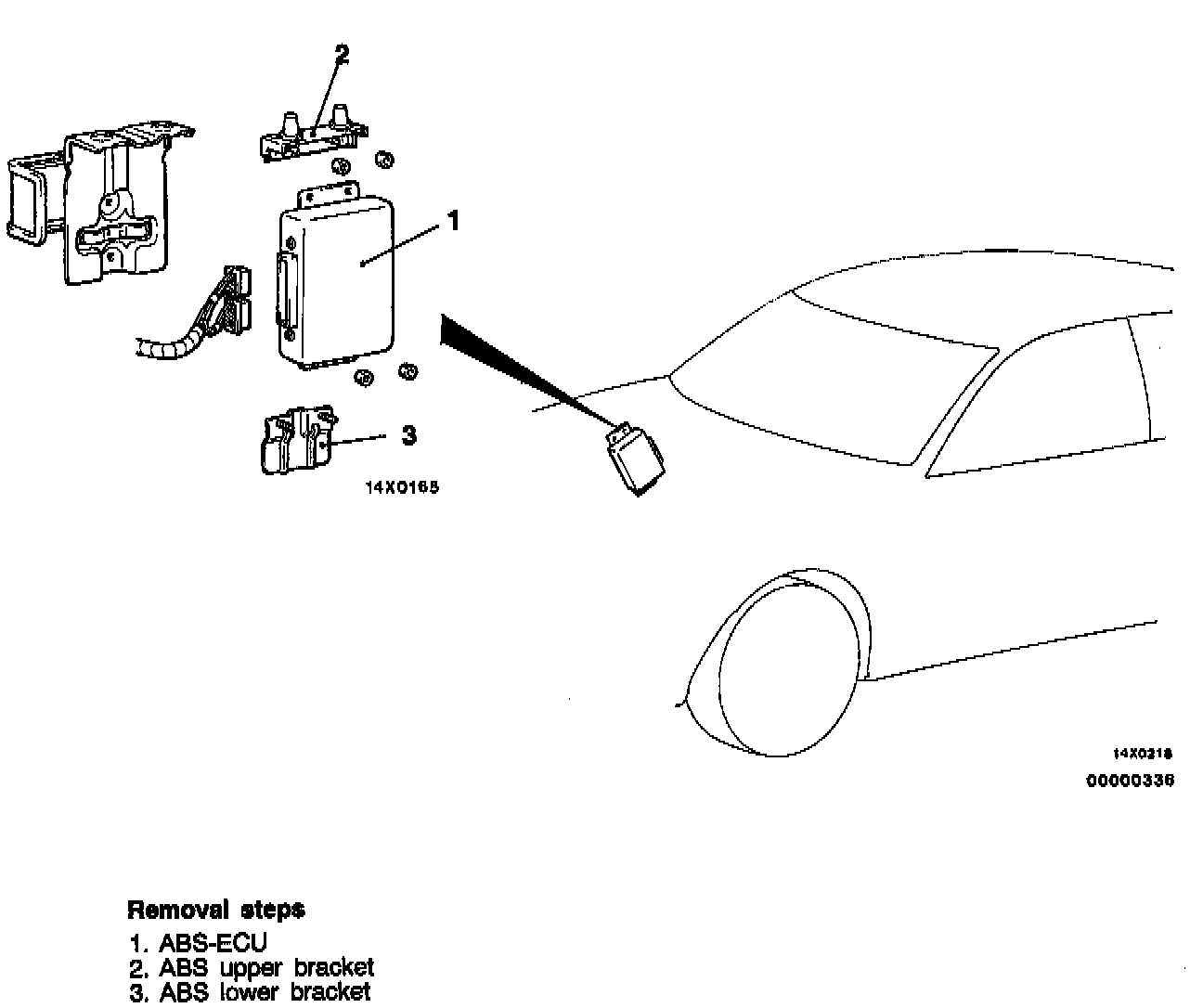 2

1

3

14X0165

14X0218

00000336

Removal steps

1. ABS-ECU
2. ABS upper bracket
3. ABS lower bracket