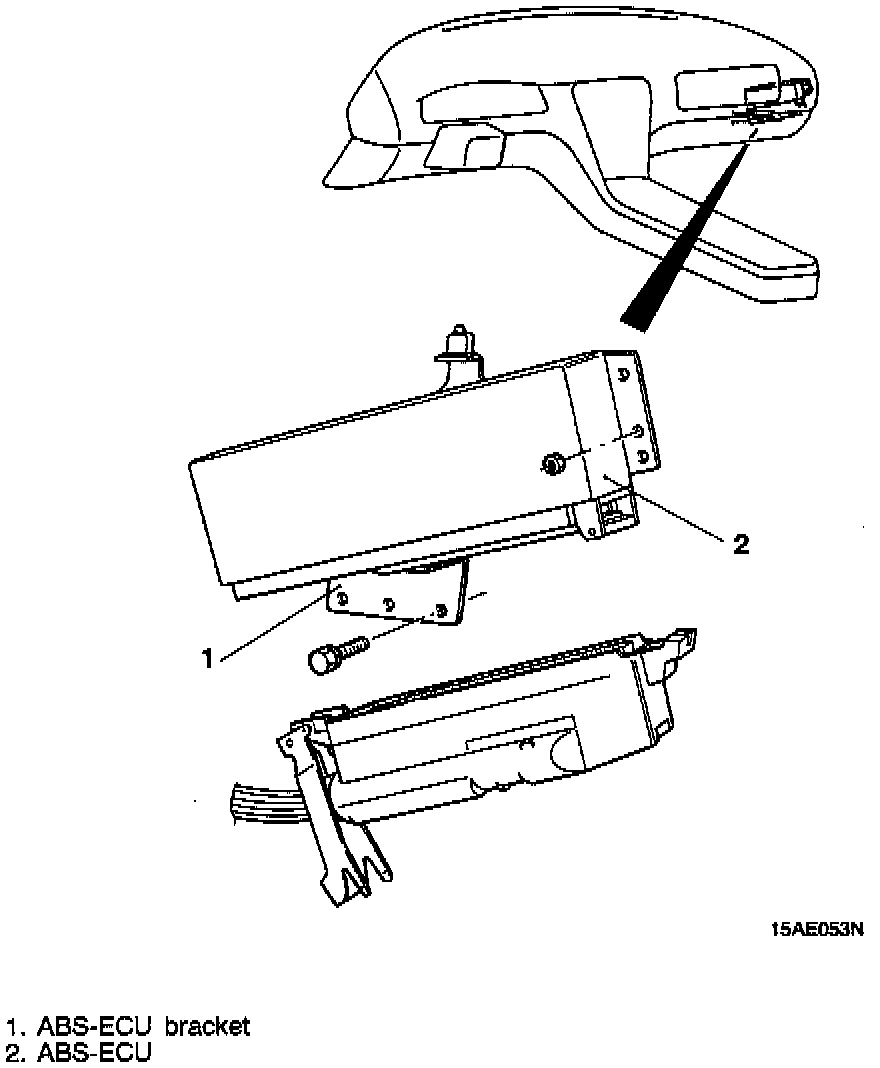 2

1

15AE053N

1. ABS-ECU bracket
2. ABS-ECU