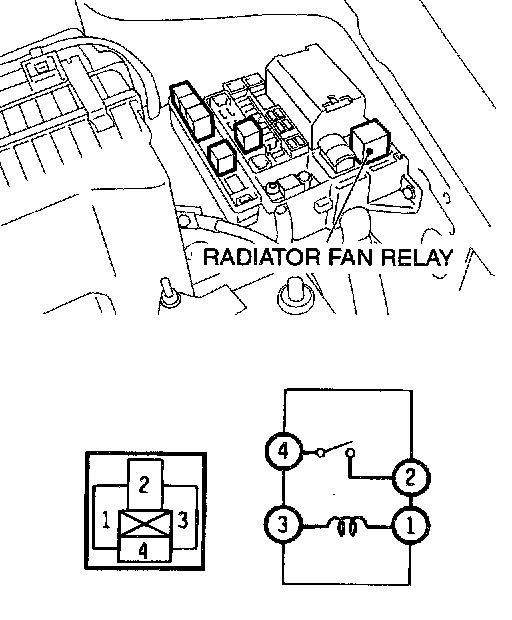 RADIATOR FAN RELAY

2
1
3
4

4
2
3
1