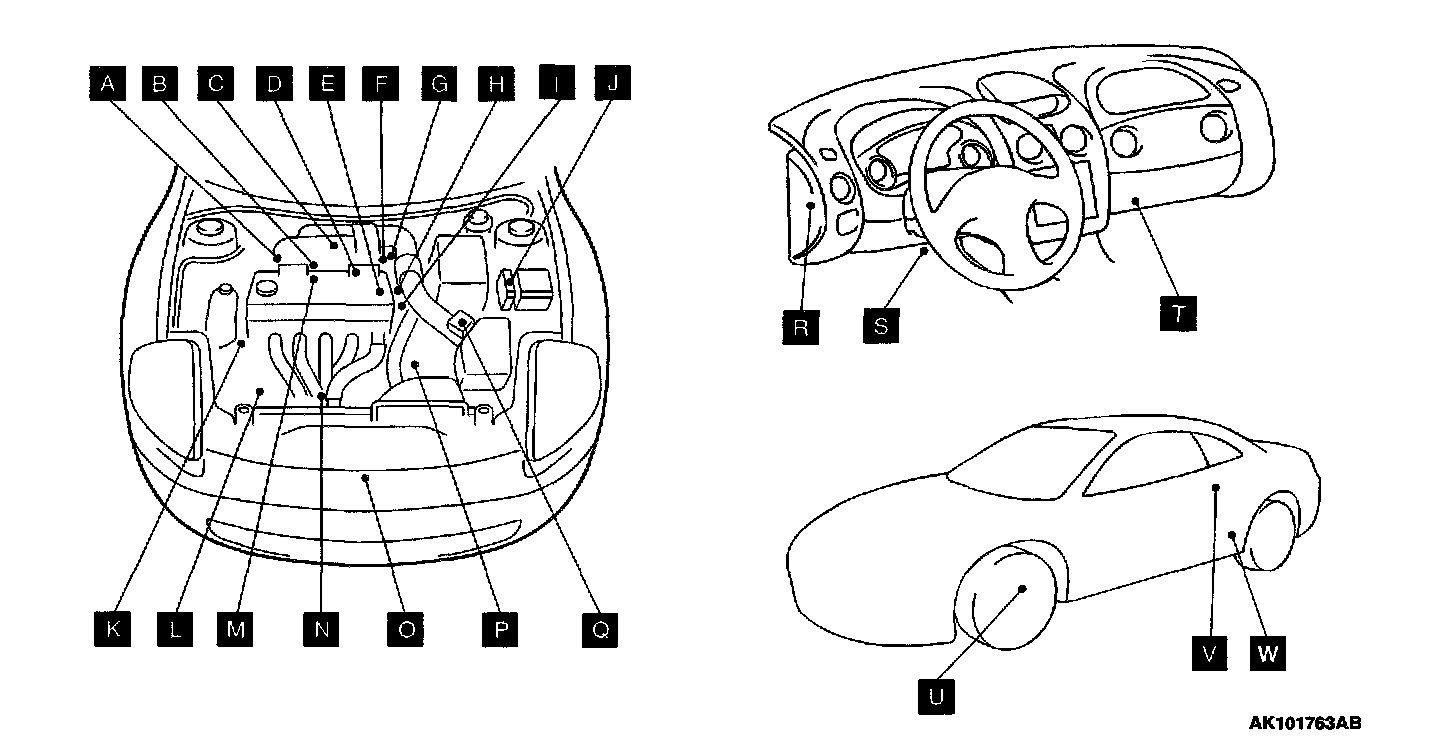 A B C D E F G H I J

K L M N O P Q

R S T

U V W

AK101763AB