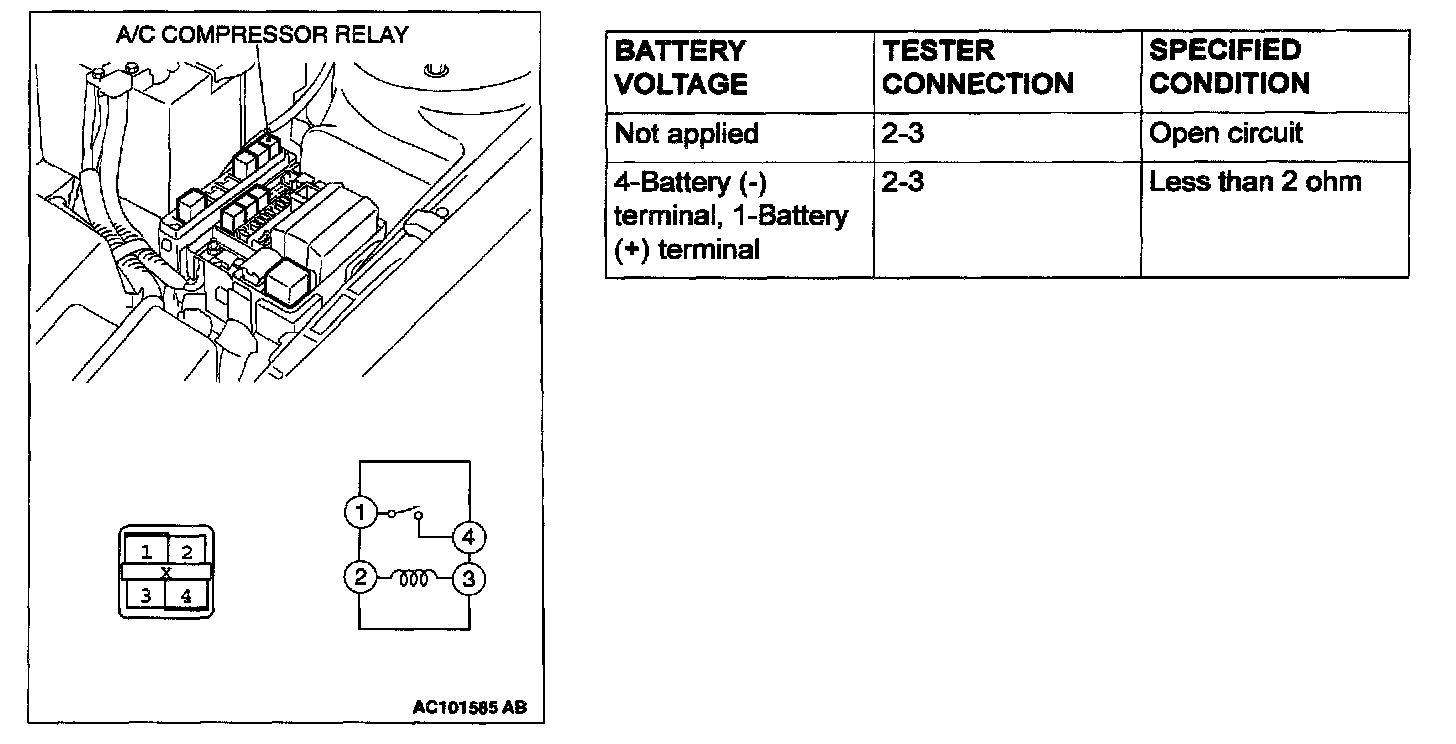 A/C COMPRESSOR RELAY

1 2
X
3 4

1
4
2
3

AC101585 AB

| BATTERY VOLTAGE | TESTER CONNECTION | SPECIFIED CONDITION |
|---|---|---|
| Not applied | 2-3 | Open circuit |
| 4-Battery (-) terminal, 1-Battery (+) terminal | 2-3 | Less than 2 ohm |