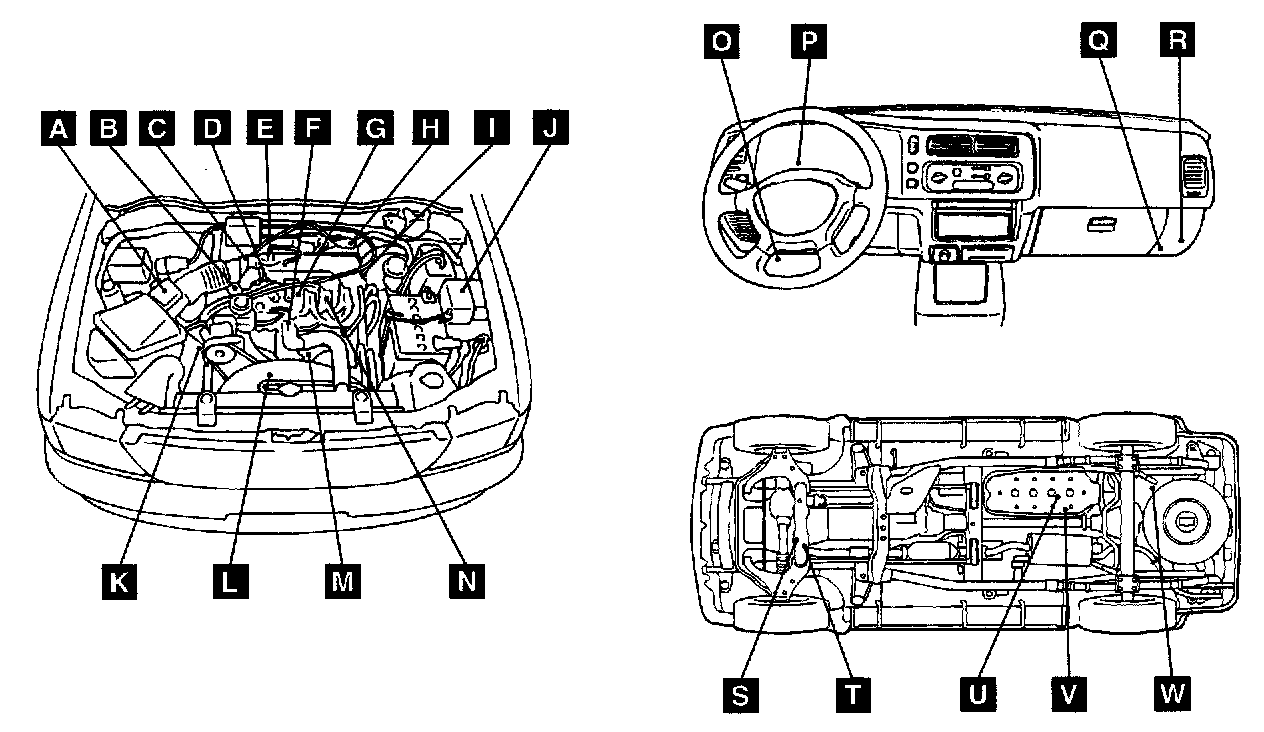 A B C D E F G H I J

K L M N

O P Q R

S T U V W