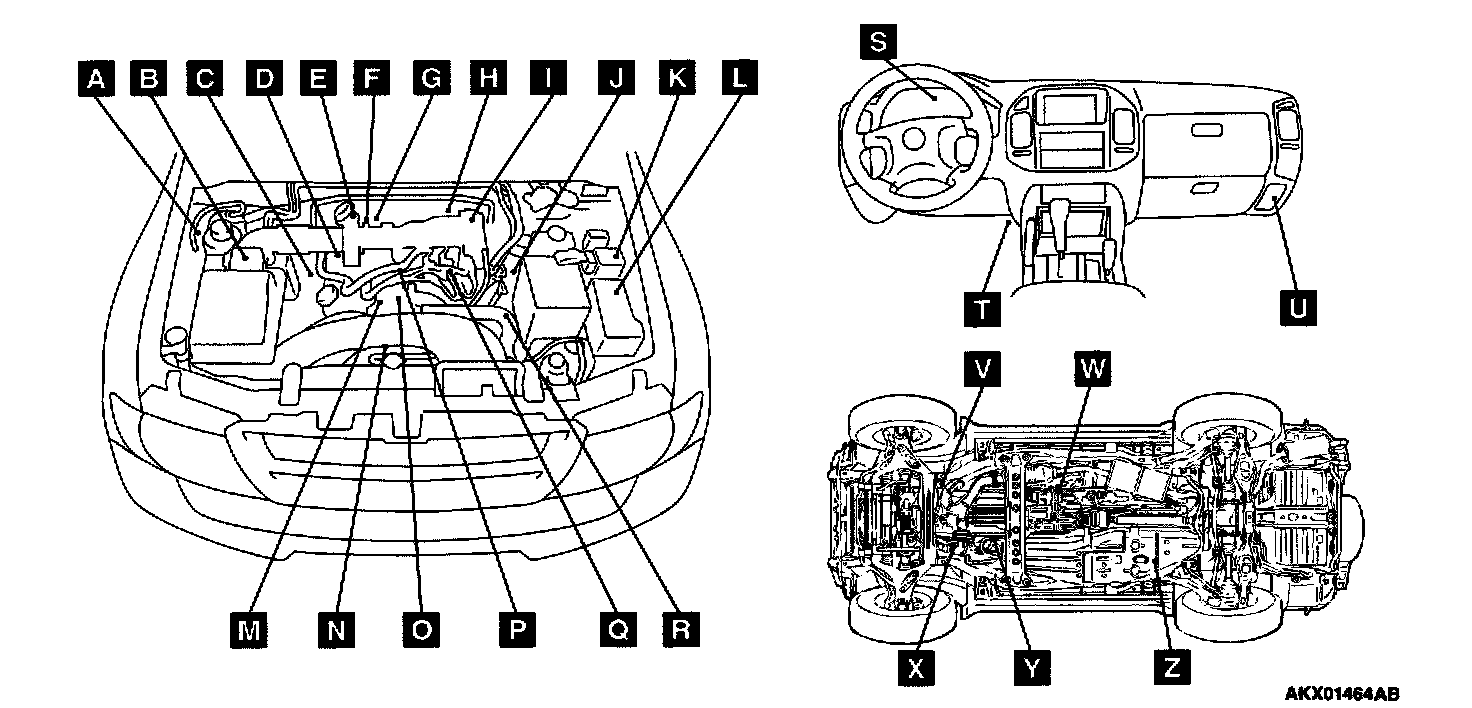 A B C D E F G H I J K L

M N O P Q R

S

T U

V W

X Y Z

AKX01464AB